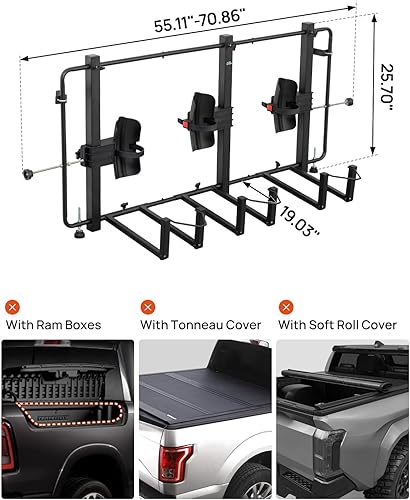 55.11"-70.86"

25.70"

19.03"

With Ram Boxes

With Tonneau Cover

With Soft Roll Cover