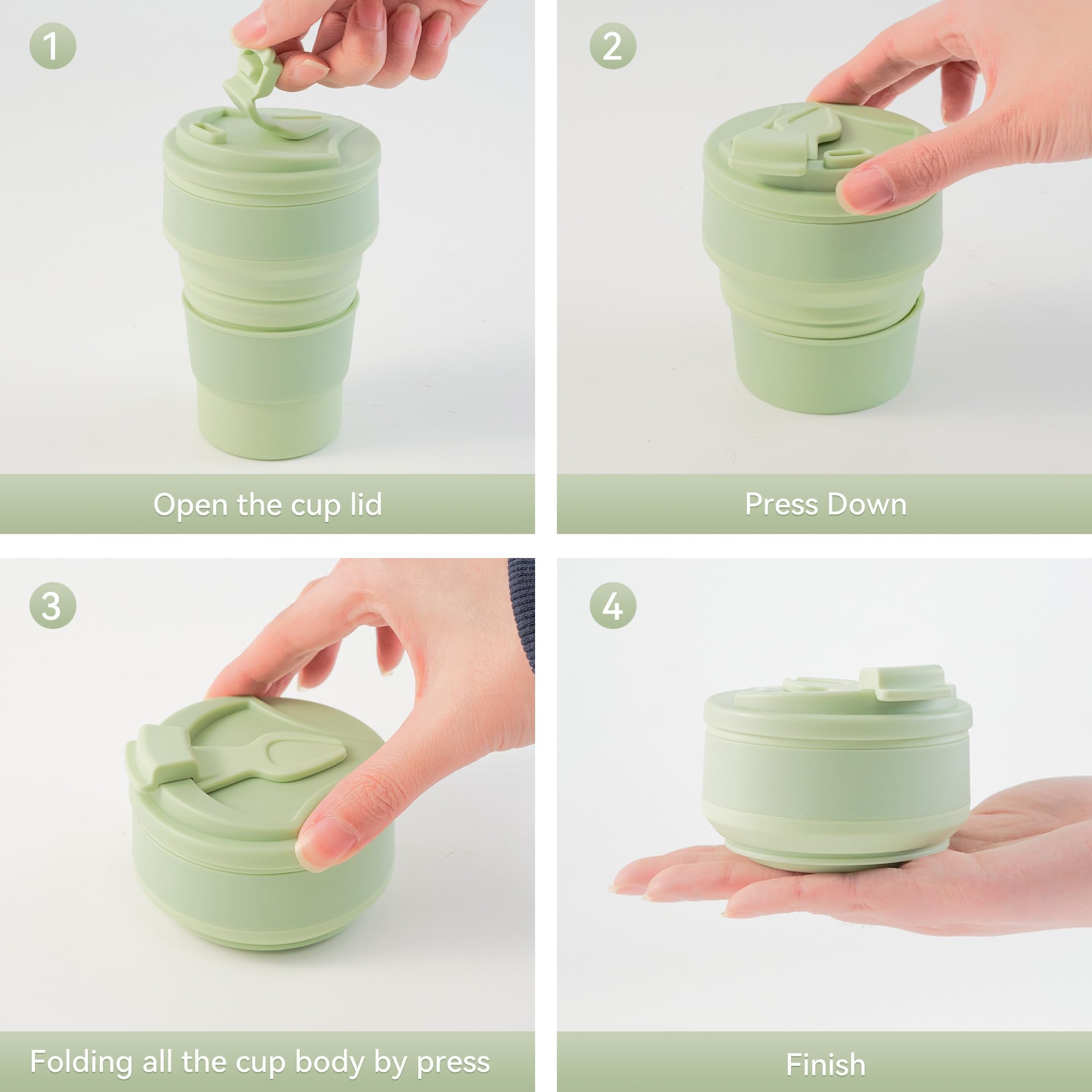 1

Open the cup lid

2

Press Down

3

Folding all the cup body by press

4

Finish