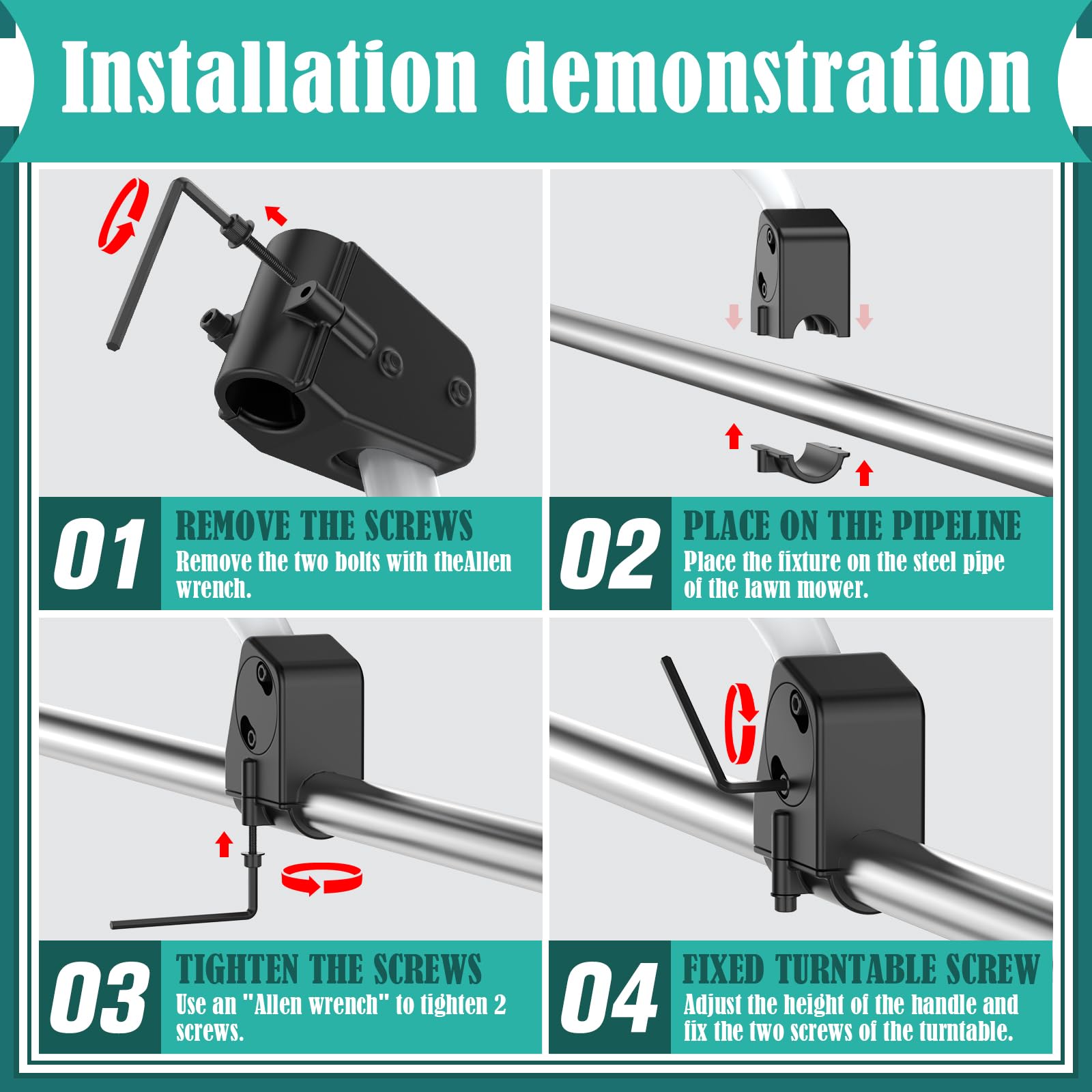 Installation demonstration

01
REMOVE THE SCREWS
Remove the two bolts with theAllen wrench.

02
PLACE ON THE PIPELINE
Place the fixture on the steel pipe of the lawn mower.

03
TIGHTEN THE SCREWS
Use an "Allen wrench" to tighten 2 screws.

04
FIXED TURNTABLE SCREW
Adjust the height of the handle and fix the two screws of the turntable.