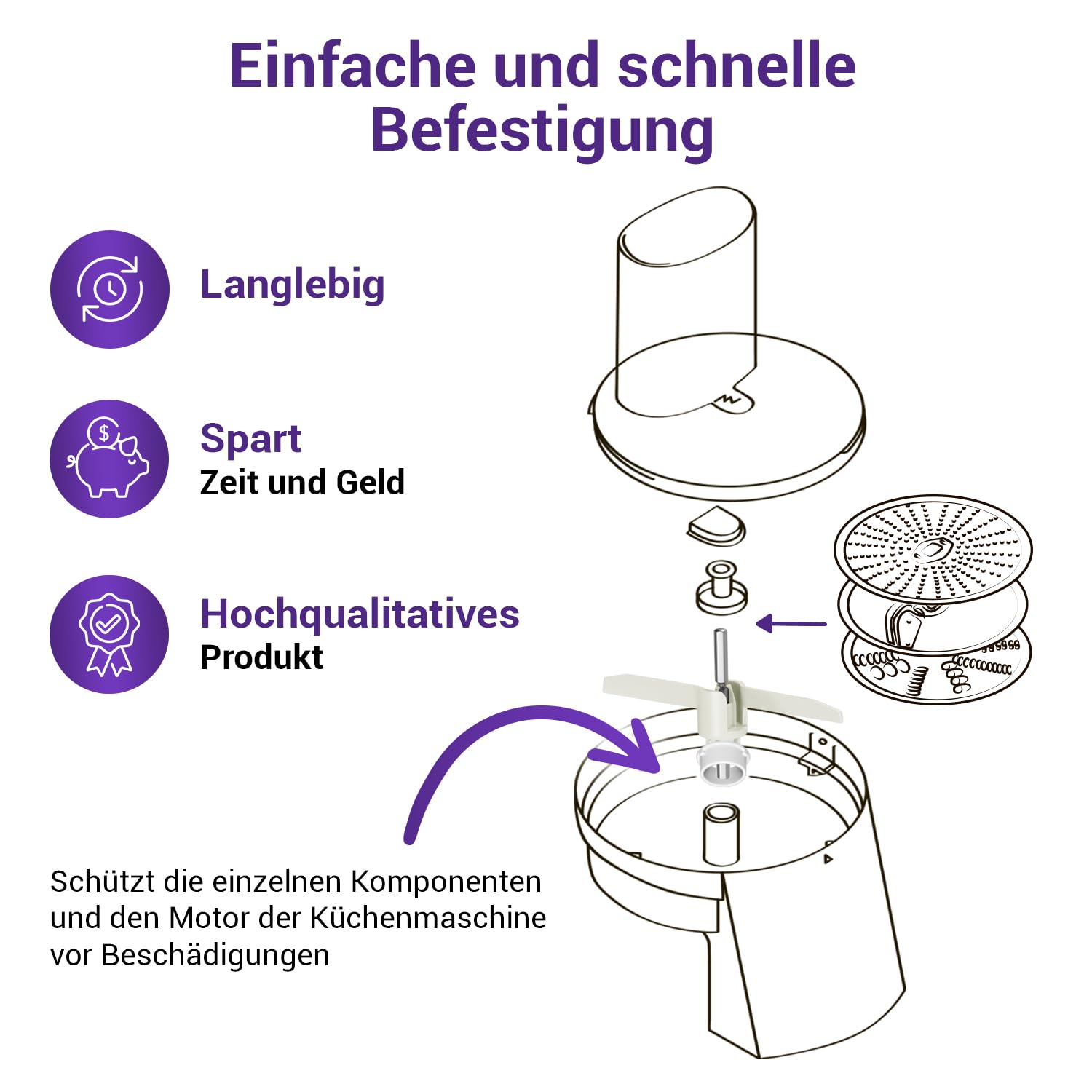 Einfache und schnelle Befestigung

Langlebig

Spart
Zeit und Geld

Hochqualitatives
Produkt

Schützt die einzelnen Komponenten und den Motor der Küchenmaschine vor Beschädigungen