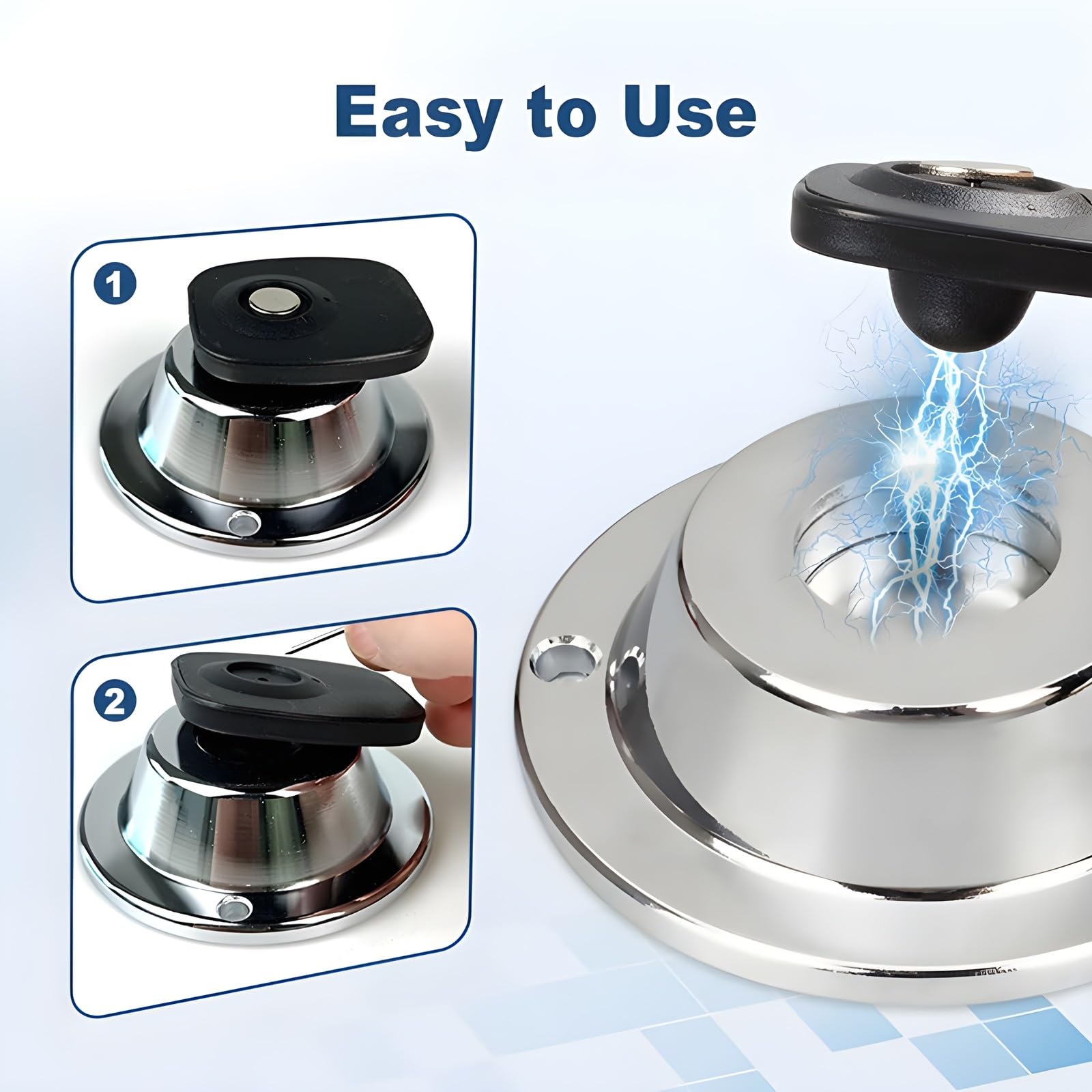 Easy to Use

1

2