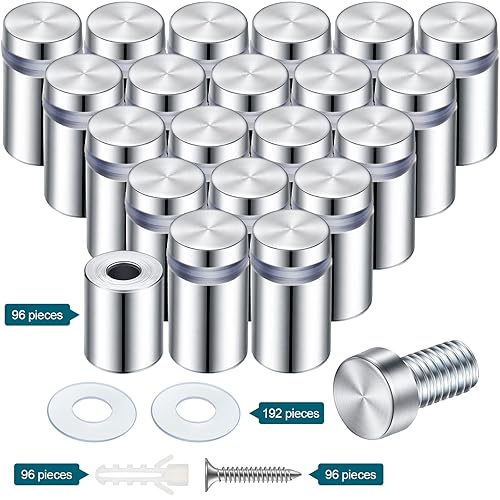 96 pieces

192 pieces

96 pieces

96 pieces