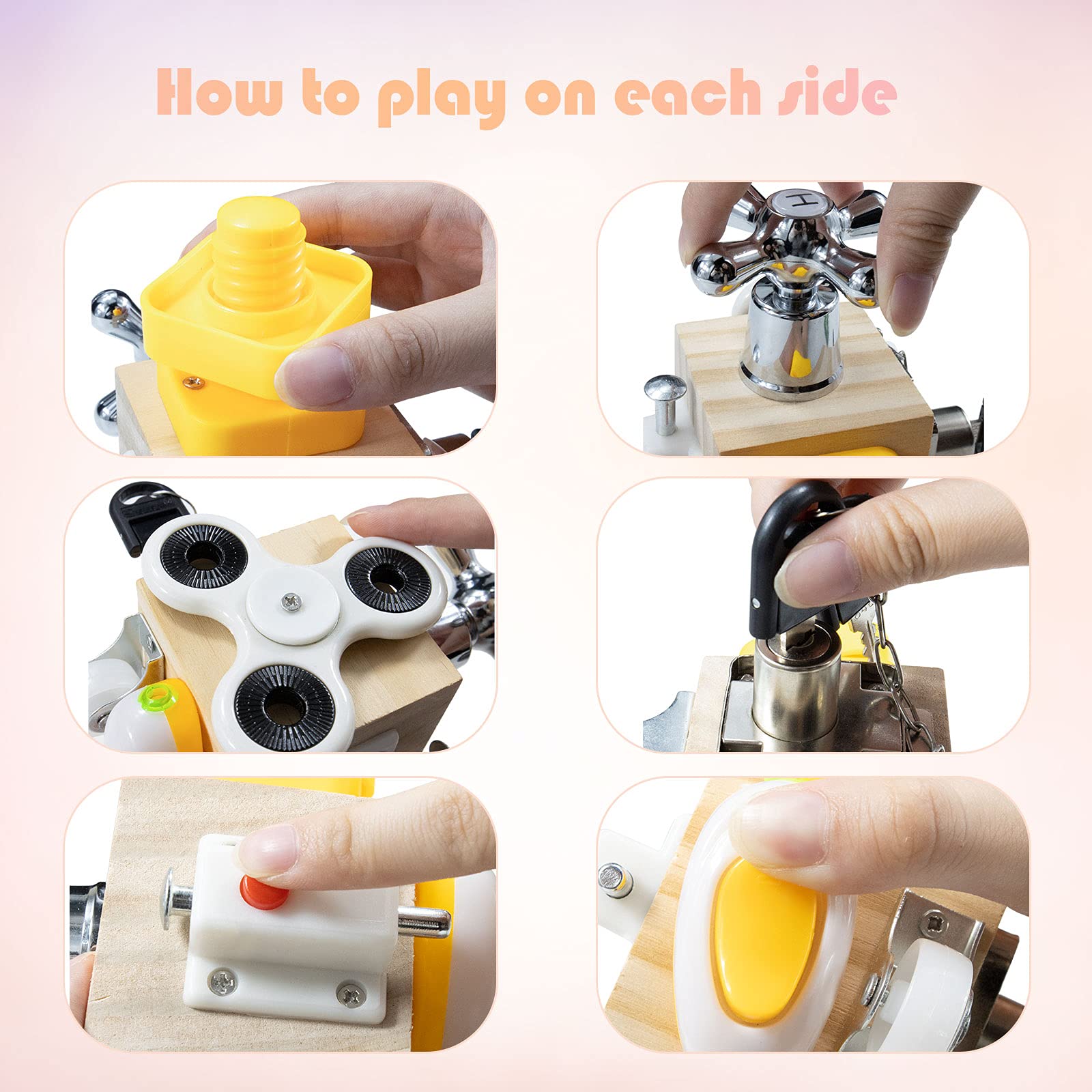 How to play on each side

H