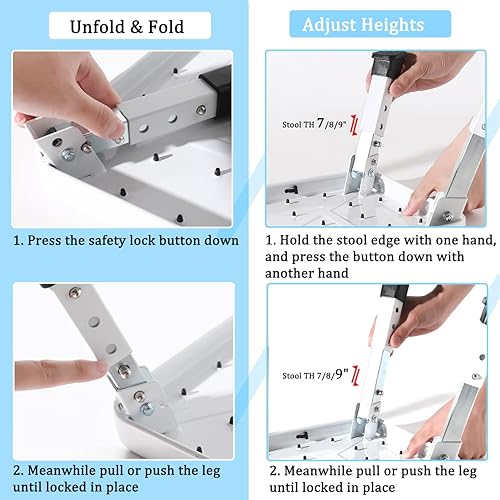 Unfold & Fold

1. Press the safety lock button down

2. Meanwhile pull or push the leg until locked in place

Adjust Heights

Stool TH 7/8/9"

1. Hold the stool edge with one hand, and press the button down with another hand

Stool TH 7/8/9"

2. Meanwhile pull or push the leg until locked in place