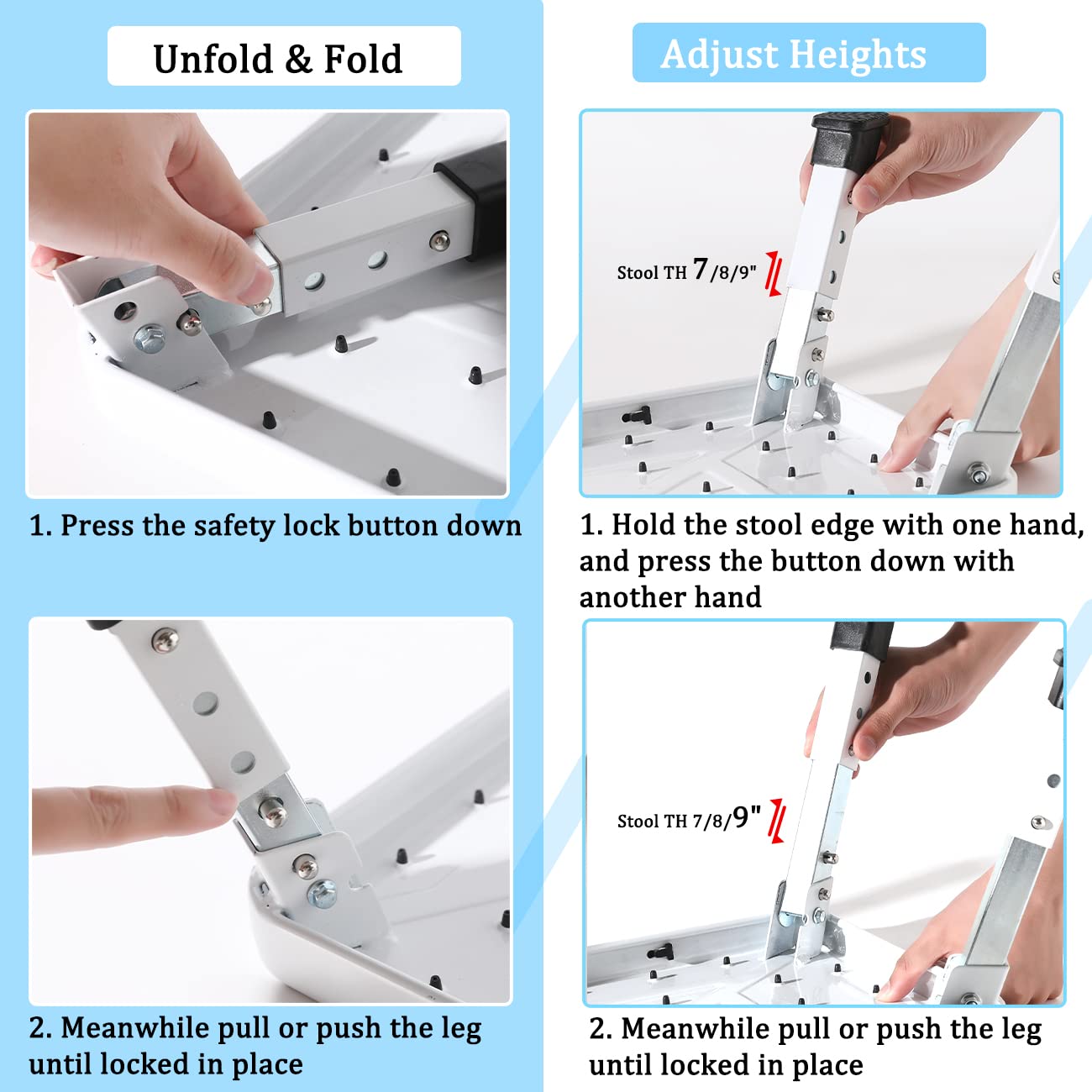 Unfold & Fold

1. Press the safety lock button down

2. Meanwhile pull or push the leg until locked in place

Adjust Heights

Stool TH 7/8/9"

1. Hold the stool edge with one hand, and press the button down with another hand

Stool TH 7/8/9"

2. Meanwhile pull or push the leg until locked in place