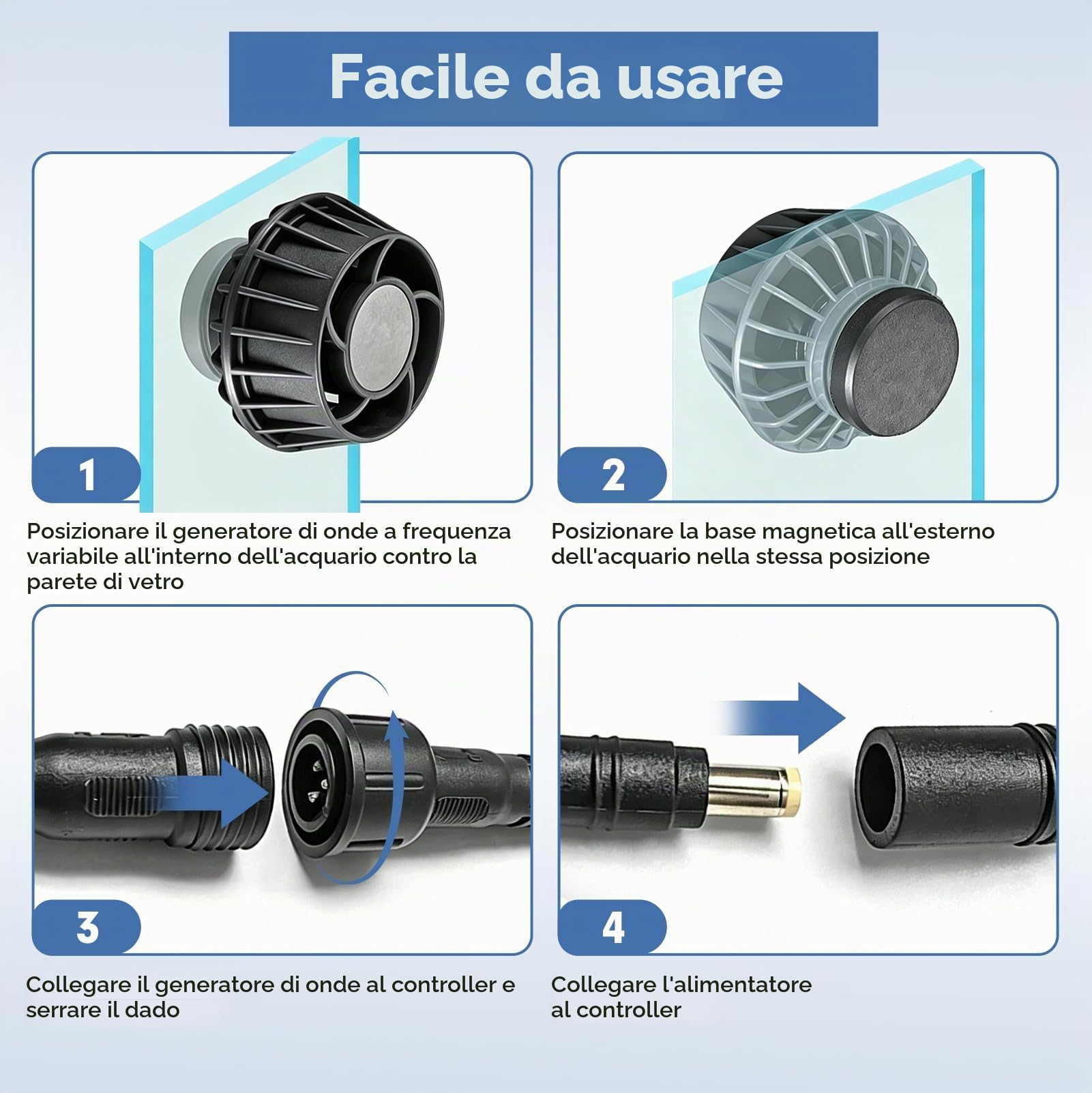 Facile da usare

1

Posizionare il generatore di onde a frequenza variabile all'interno dell'acquario contro la parete di vetro

2

Posizionare la base magnetica all'esterno dell'acquario nella stessa posizione

3

Collegare il generatore di onde al controller e serrare il dado

4

Collegare l'alimentatore al controller