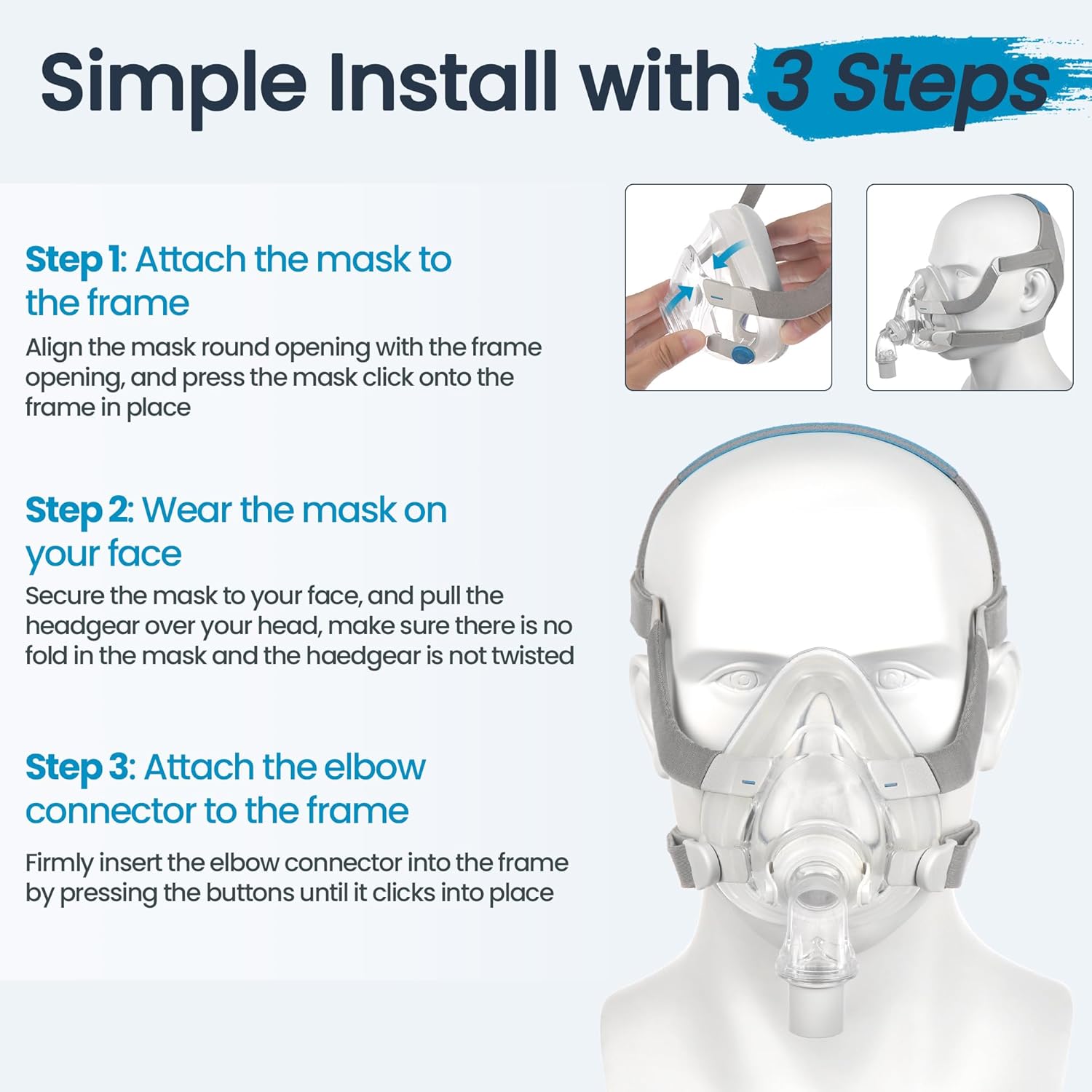 Simple Install with 3 Steps

Step 1: Attach the mask to the frame

Align the mask round opening with the frame opening, and press the mask click onto the frame in place

Step 2: Wear the mask on your face

Secure the mask to your face, and pull the headgear over your head, make sure there is no fold in the mask and the haedgear is not twisted

Step 3: Attach the elbow connector to the frame

Firmly insert the elbow connector into the frame by pressing the buttons until it clicks into place