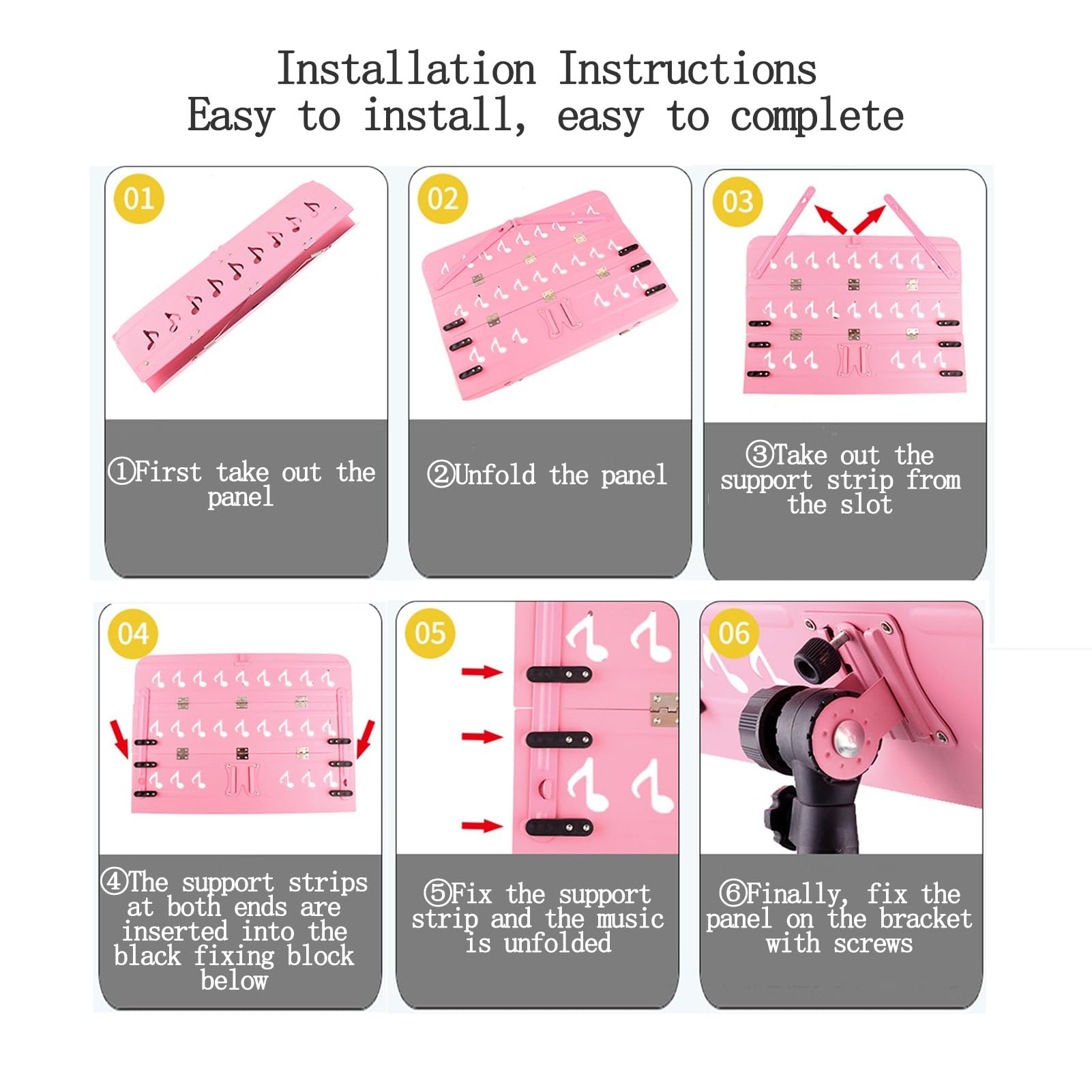 Installation Instructions
Easy to install, easy to complete

01

①First take out the panel

02

②Unfold the panel

03

③Take out the support strip from the slot

04

④The support strips at both ends are inserted into the black fixing block below

05

⑤Fix the support strip and the music is unfolded

06

⑥Finally, fix the panel on the bracket with screws