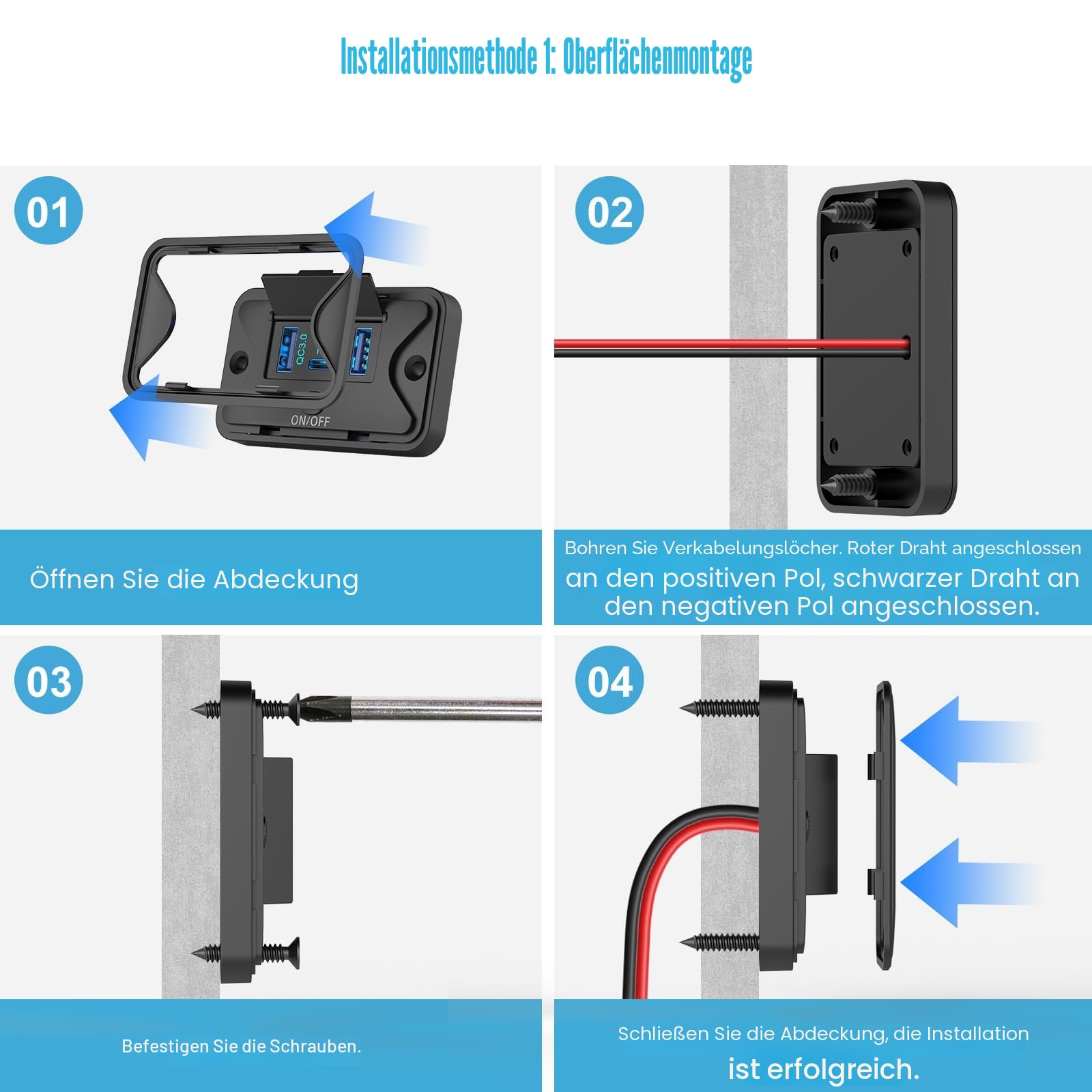 Installationsmethode 1: Oberflächenmontage

01

QC3.0

ON/OFF

Öffnen Sie die Abdeckung

02

Bohren Sie Verkabelungslöcher. Roter Draht angeschlossen an den positiven Pol, schwarzer Draht an den negativen Pol angeschlossen.

03

Befestigen Sie die Schrauben.

04

Schließen Sie die Abdeckung, die Installation ist erfolgreich.