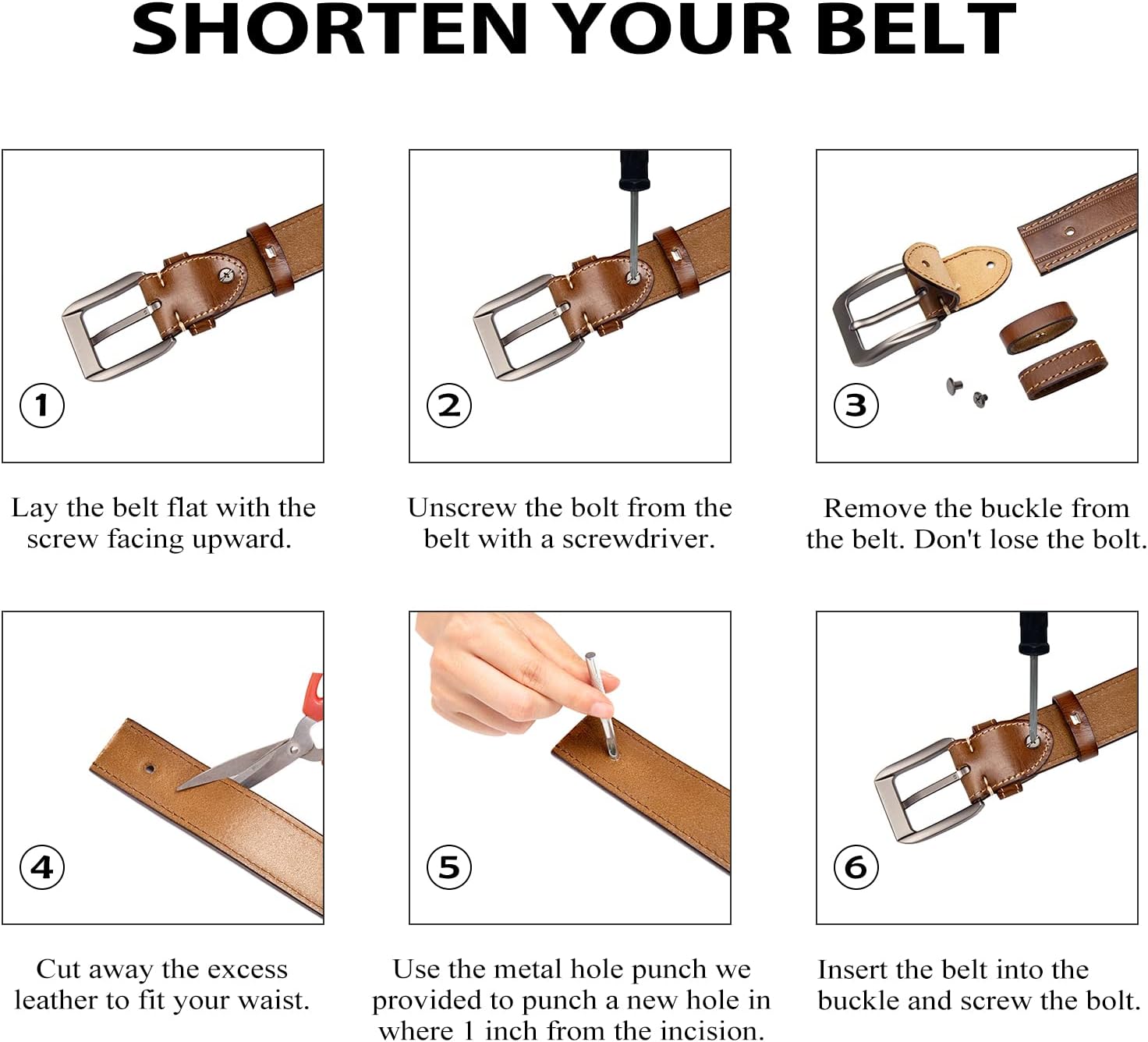 SHORTEN YOUR BELT

1

Lay the belt flat with the screw facing upward.

2

Unscrew the bolt from the belt with a screwdriver.

3

Remove the buckle from the belt. Don't lose the bolt.

4

Cut away the excess leather to fit your waist.

5

Use the metal hole punch we provided to punch a new hole in where 1 inch from the incision.

6

Insert the belt into the buckle and screw the bolt.