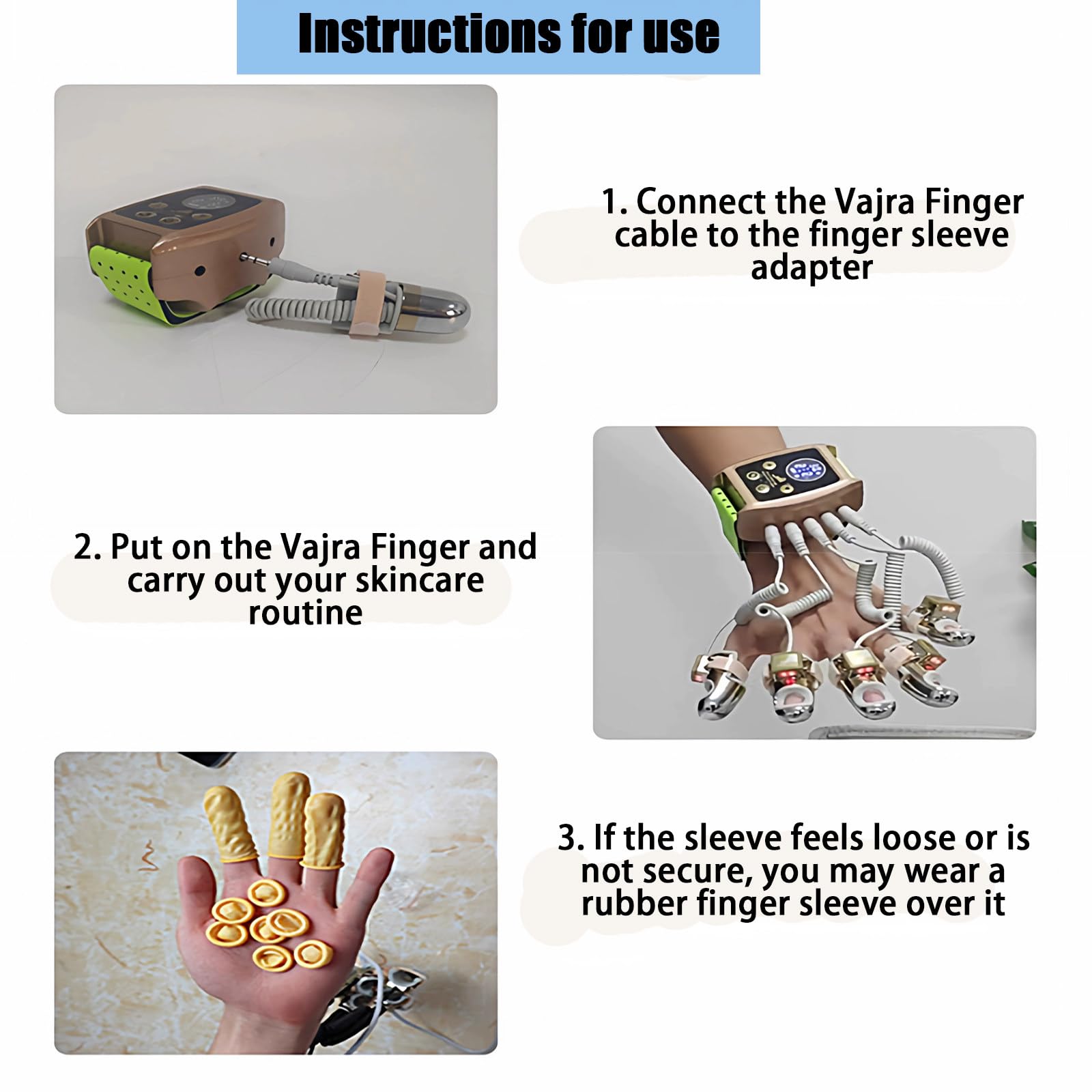 Instructions for use

1. Connect the Vajra Finger cable to the finger sleeve adapter

2. Put on the Vajra Finger and carry out your skincare routine

3. If the sleeve feels loose or is not secure, you may wear a rubber finger sleeve over it