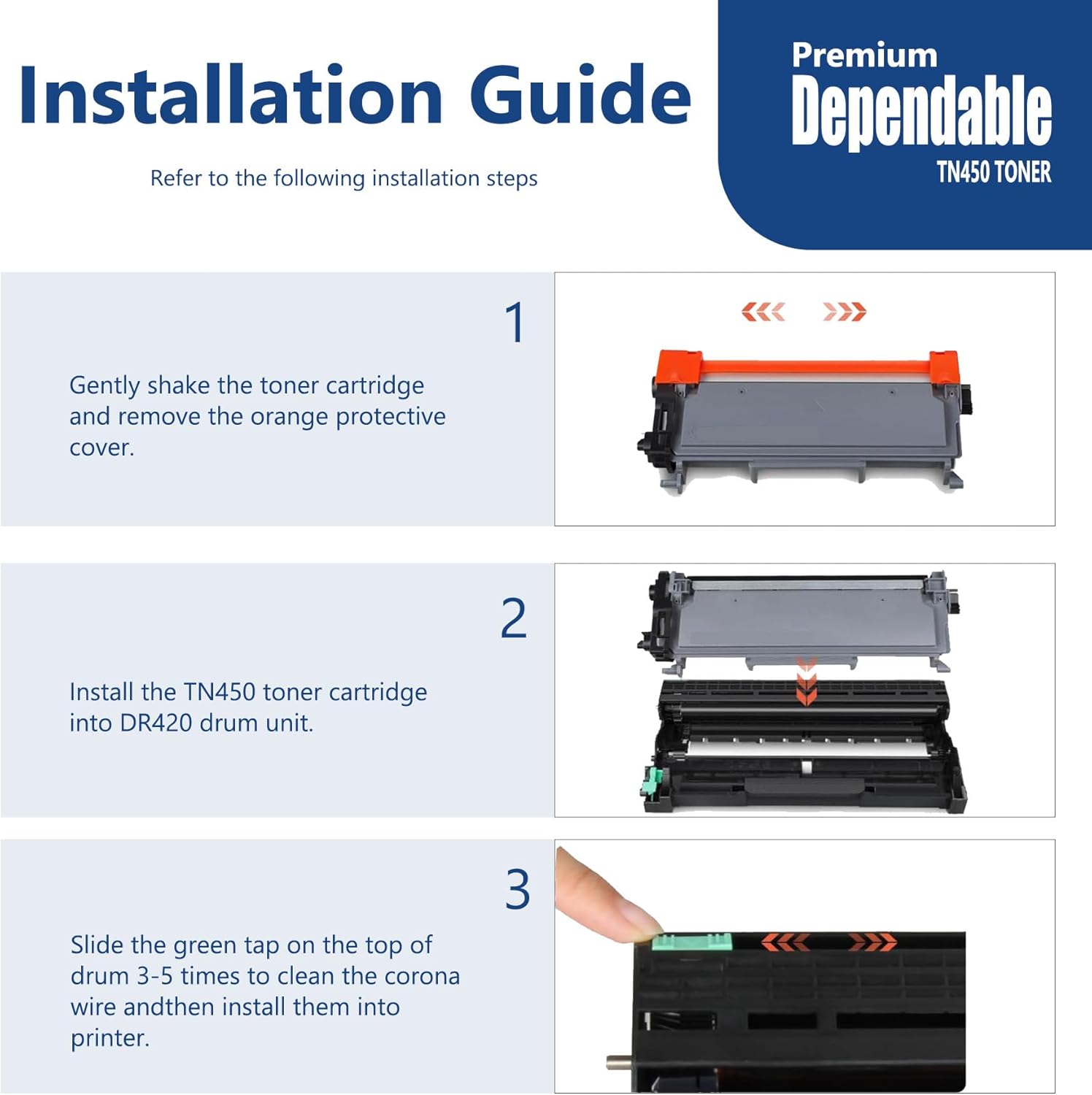 Installation Guide

Refer to the following installation steps

Premium
Dependable
TN450 TONER

1

Gently shake the toner cartridge and remove the orange protective cover.

2

Install the TN450 toner cartridge into DR420 drum unit.

3

Slide the green tap on the top of drum 3-5 times to clean the corona wire andthen install them into printer.