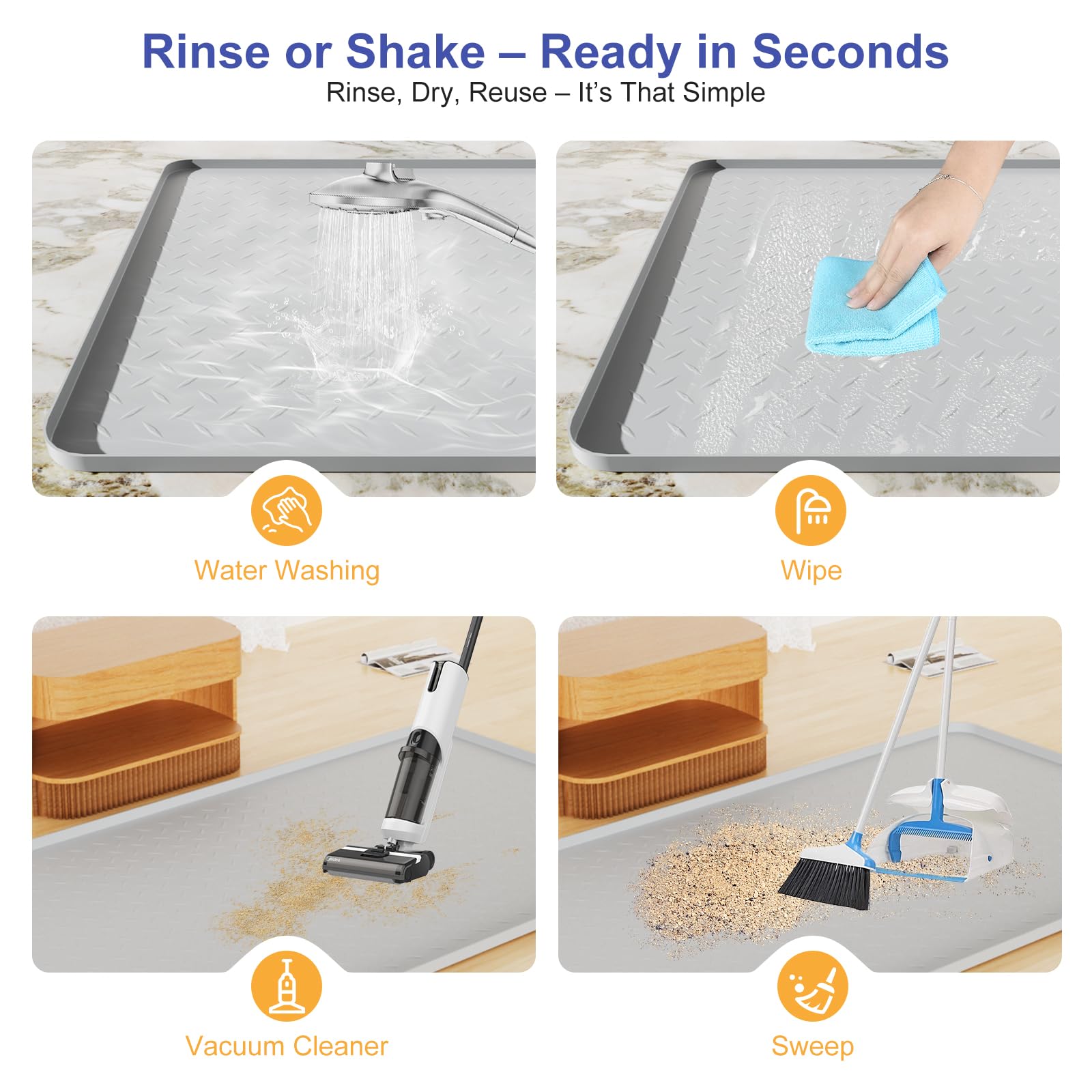 Rinse or Shake – Ready in Seconds
Rinse, Dry, Reuse – It's That Simple

Water Washing

Wipe

Vacuum Cleaner

Sweep