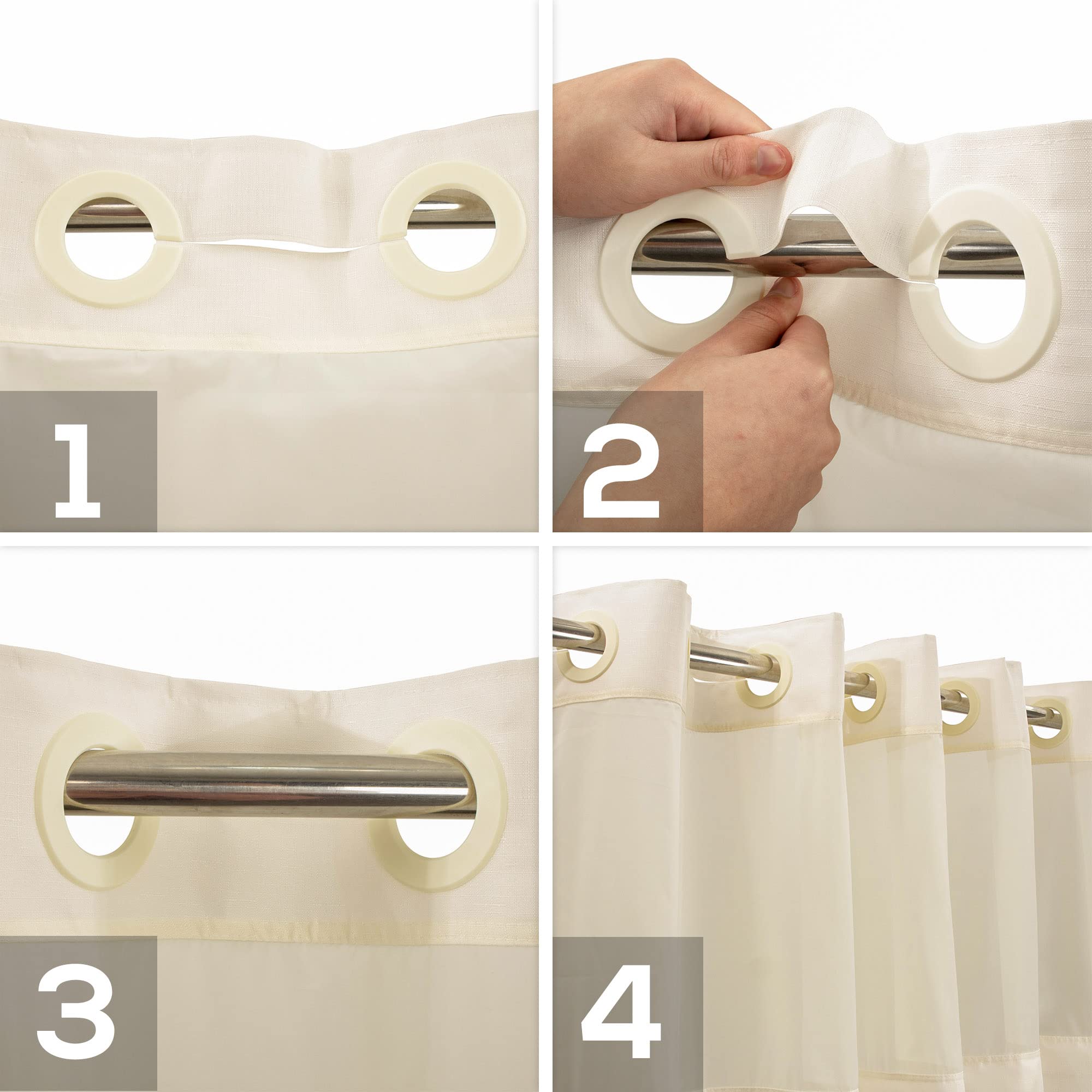 1

2

3

4