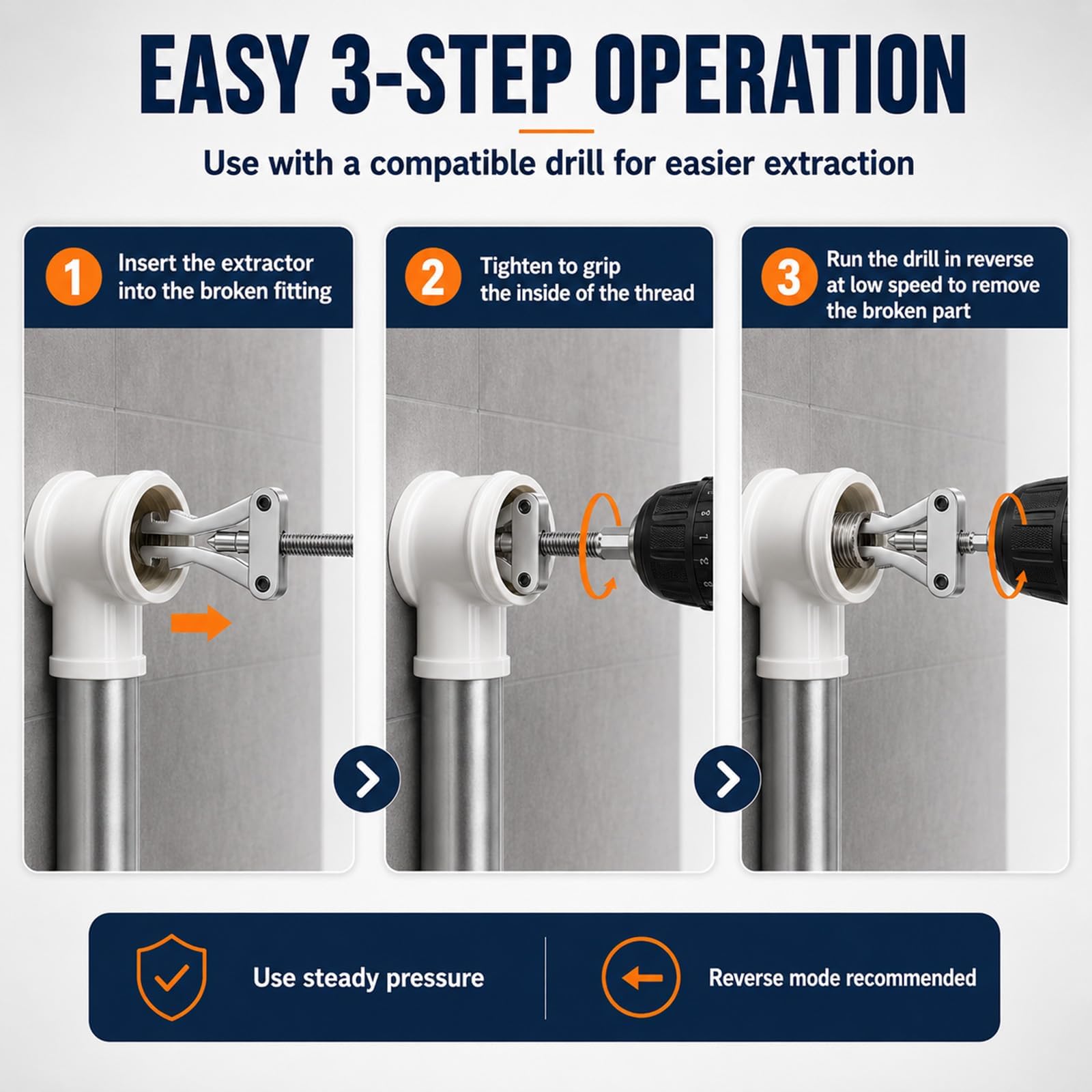 EASY 3-STEP OPERATION

Use with a compatible drill for easier extraction

1 Insert the extractor into the broken fitting

2 Tighten to grip the inside of the thread

3 Run the drill in reverse at low speed to remove the broken part

Use steady pressure

Reverse mode recommended