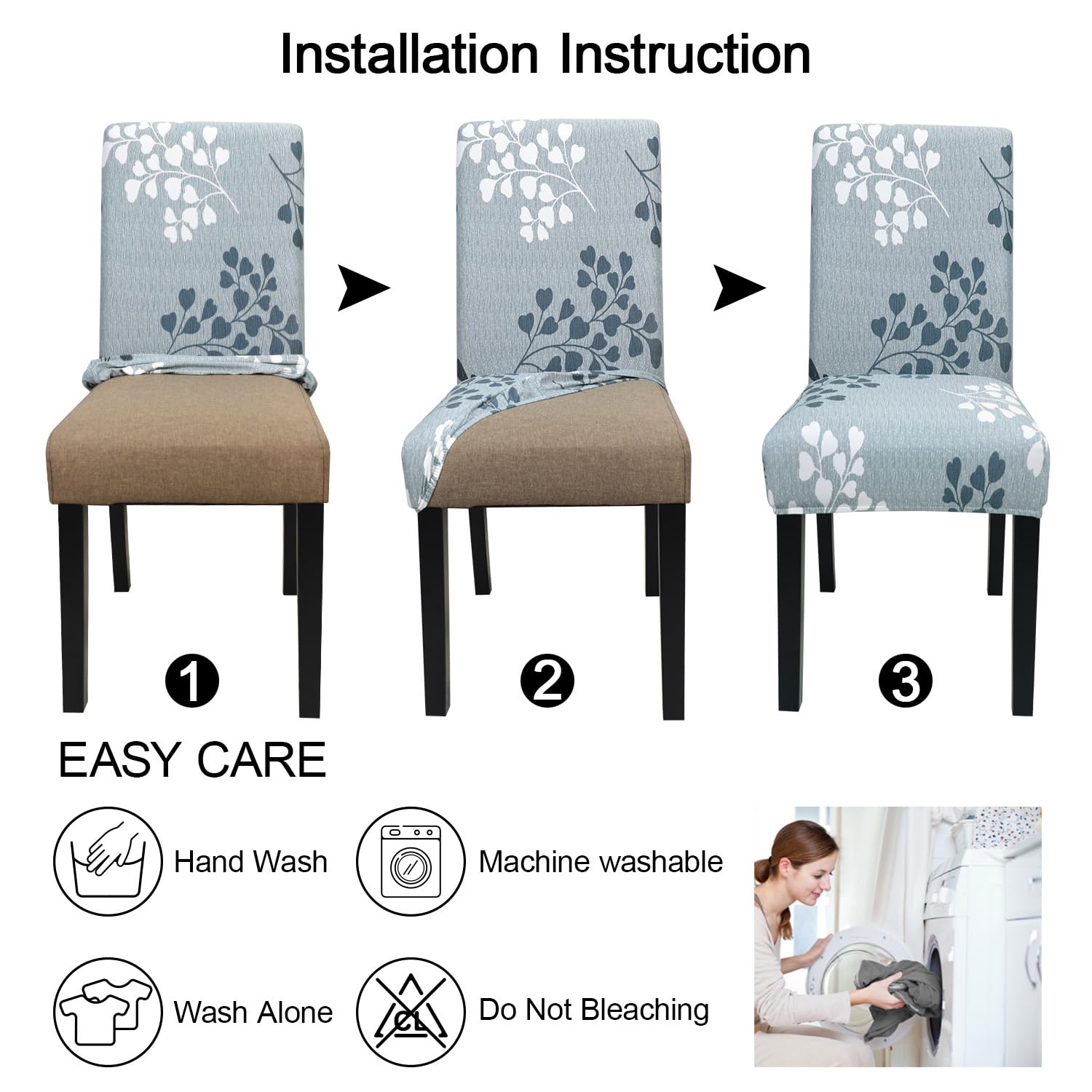 Installation Instruction

1

2

3

EASY CARE

Hand Wash

Machine washable

Wash Alone

CL

Do Not Bleaching