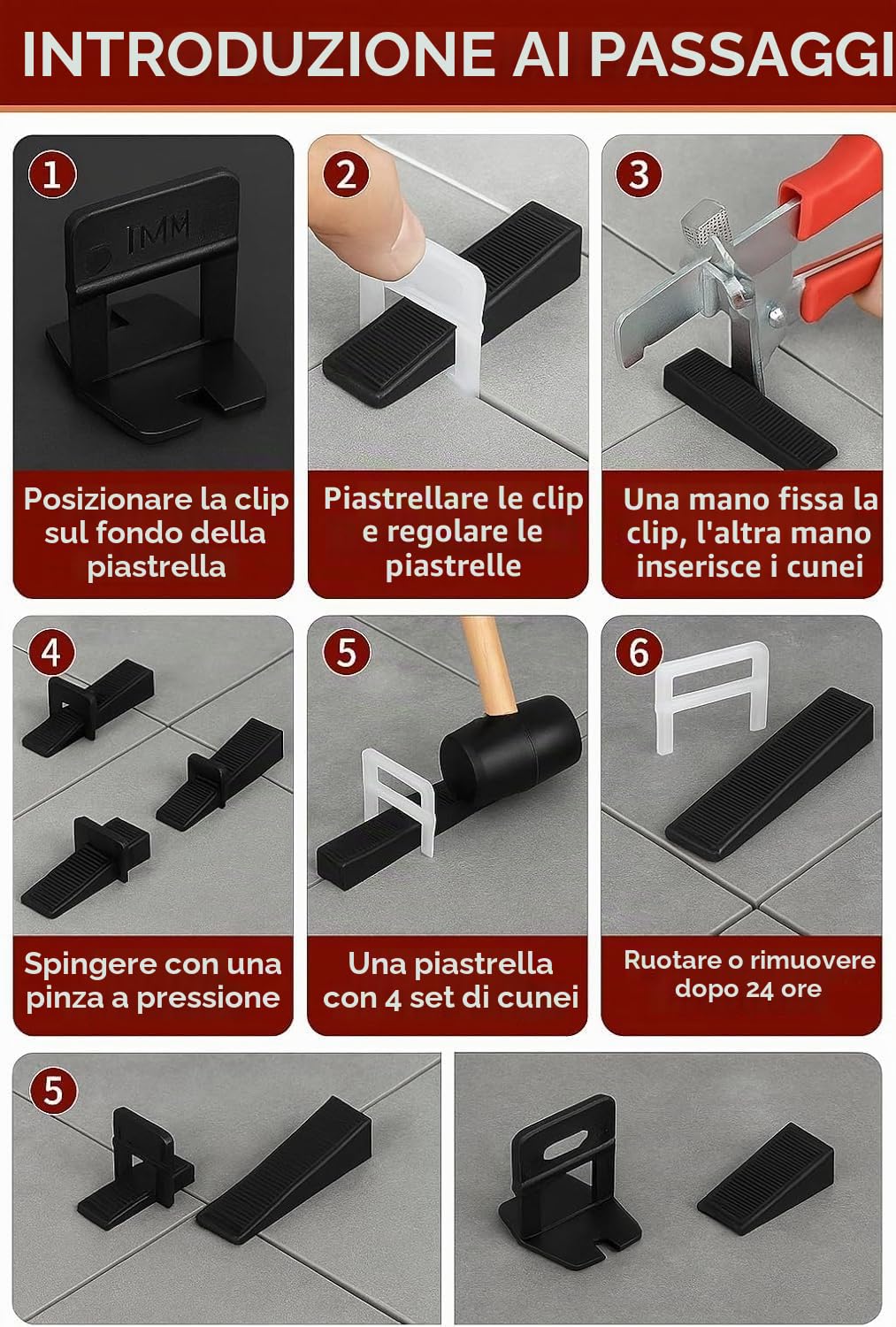 INTRODUZIONE AI PASSAGGI

1

1MM

Posizionare la clip sul fondo della piastrella

2

Piastrellare le clip e regolare le piastrelle

3

Una mano fissa la clip, l'altra mano inserisce i cunei

4

Spingere con una pinza a pressione

5

Una piastrella con 4 set di cunei

6

Ruotare o rimuovere dopo 24 ore

5