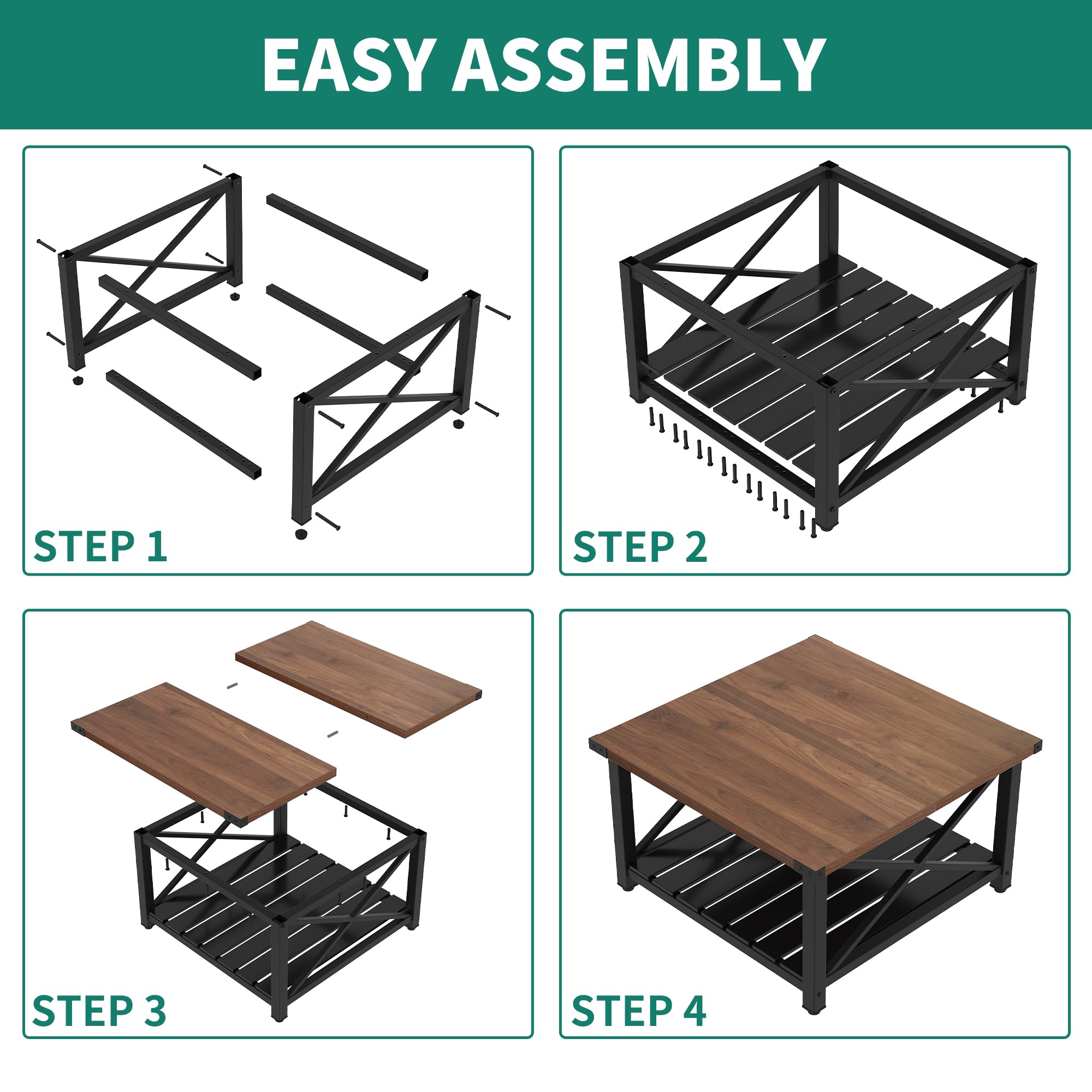 EASY ASSEMBLY

STEP 1

STEP 2

STEP 3

STEP 4