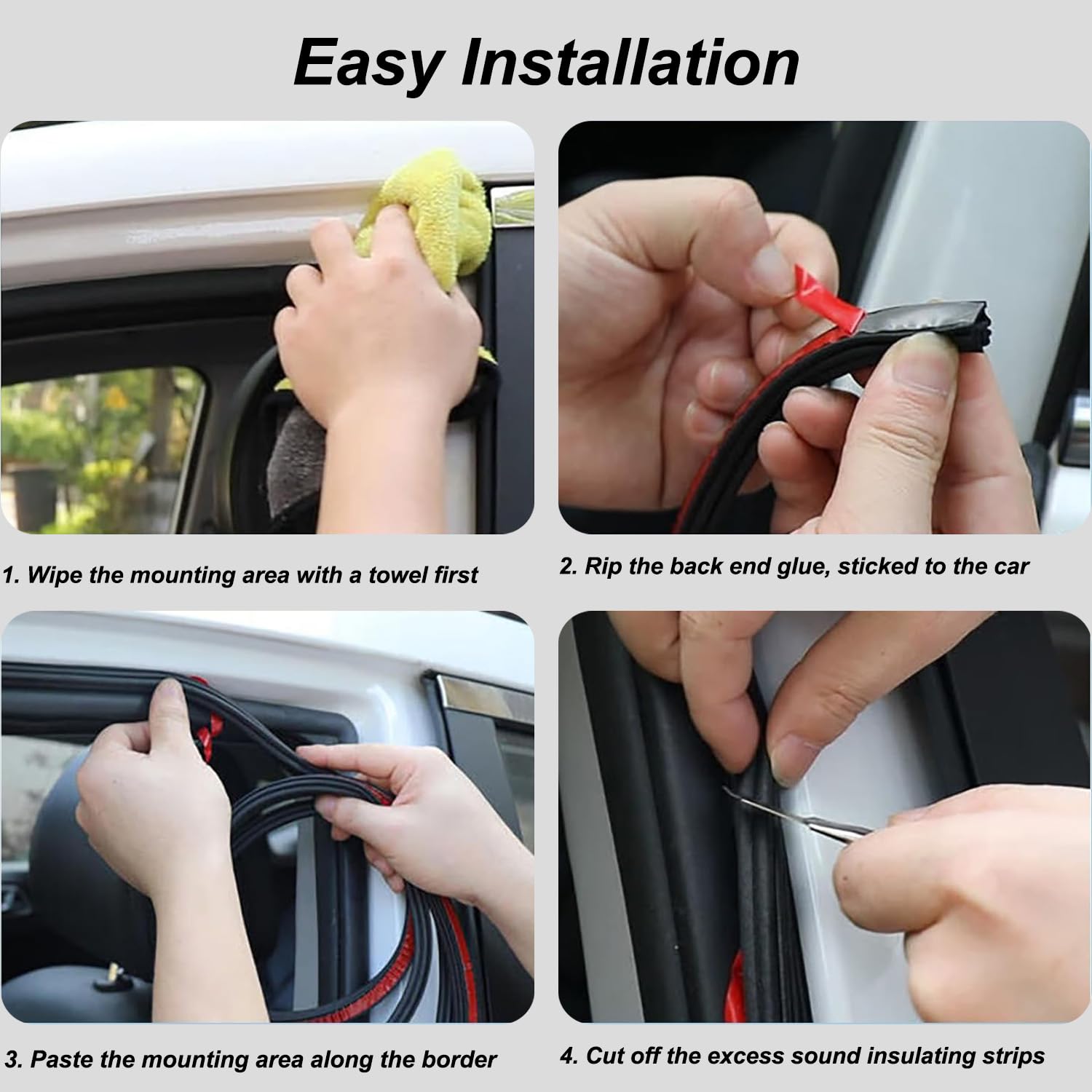 Easy Installation

1. Wipe the mounting area with a towel first

2. Rip the back end glue, sticked to the car

3. Paste the mounting area along the border

4. Cut off the excess sound insulating strips