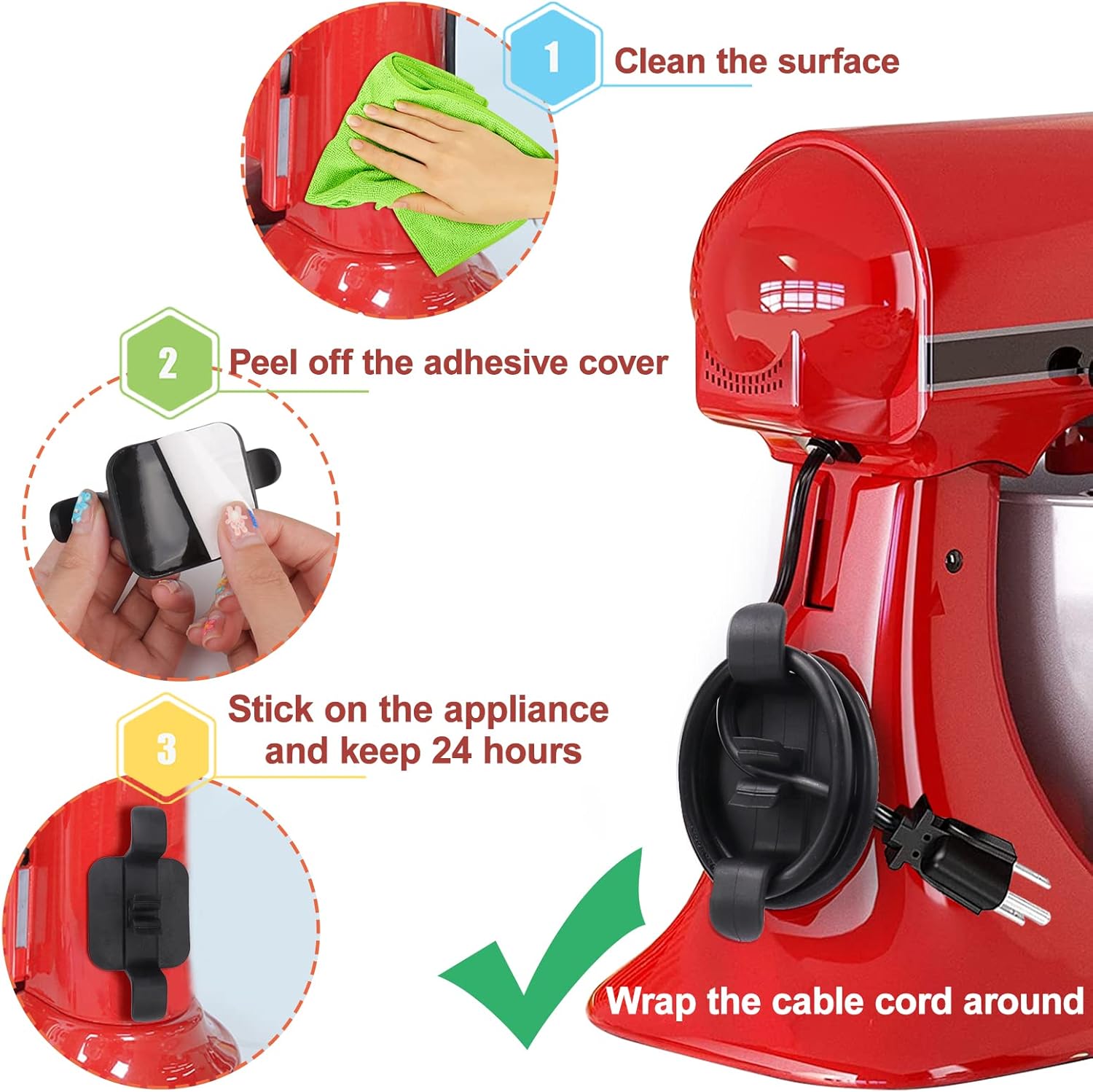 1
Clean the surface

2
Peel off the adhesive cover

3
Stick on the appliance and keep 24 hours

Wrap the cable cord around