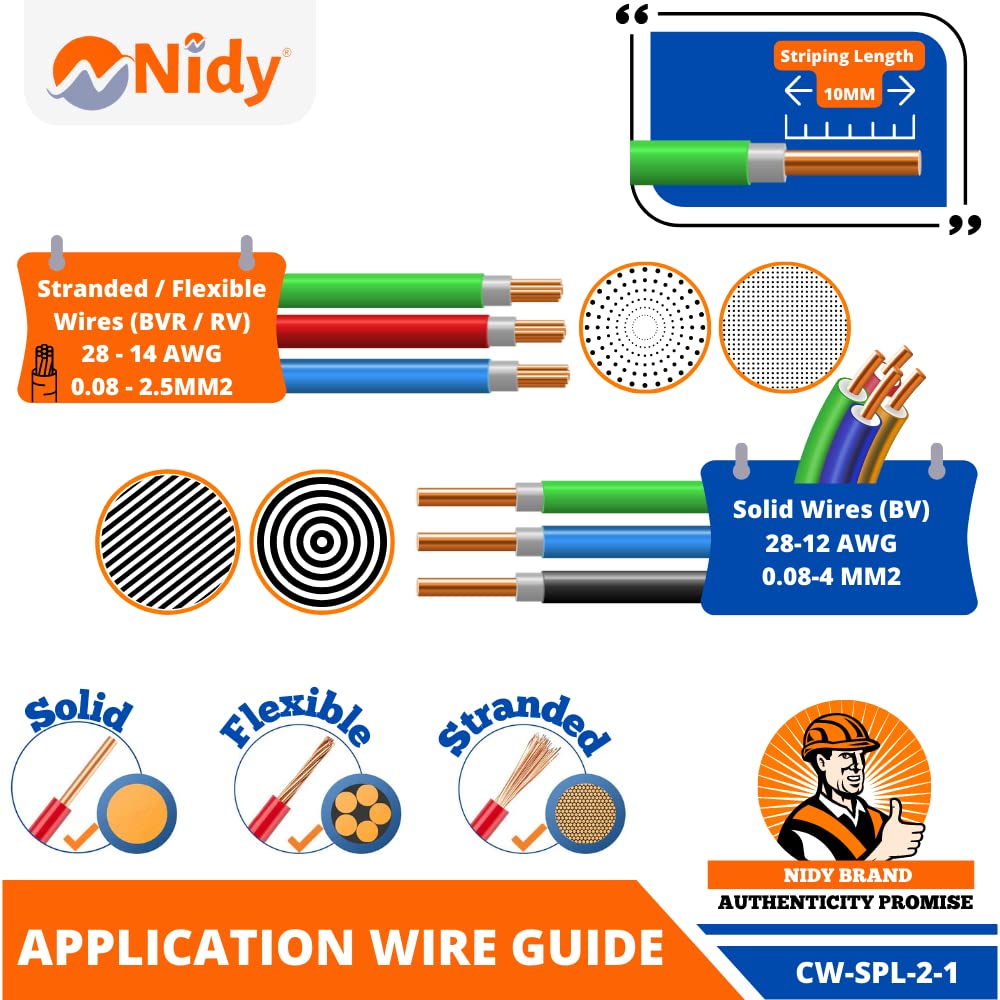 Nidy®

Striping Length
10MM

Stranded / Flexible Wires (BVR / RV)
28 - 14 AWG
0.08 - 2.5MM2

Solid Wires (BV)
28-12 AWG
0.08-4 MM2

Solid

Flexible

Stranded

NIDY BRAND
AUTHENTICITY PROMISE

APPLICATION WIRE GUIDE

CW-SPL-2-1