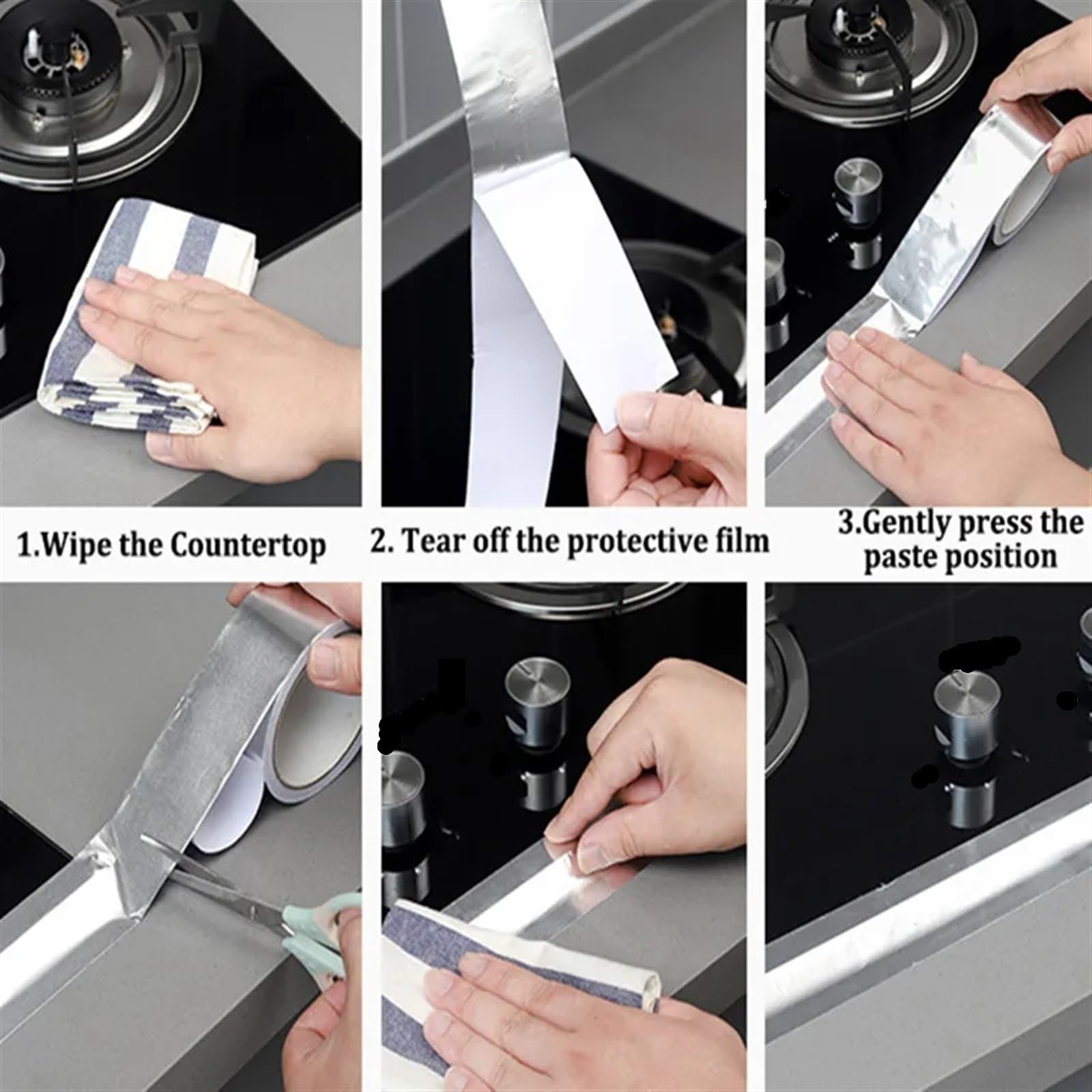 1.Wipe the Countertop

2. Tear off the protective film

3.Gently press the paste position