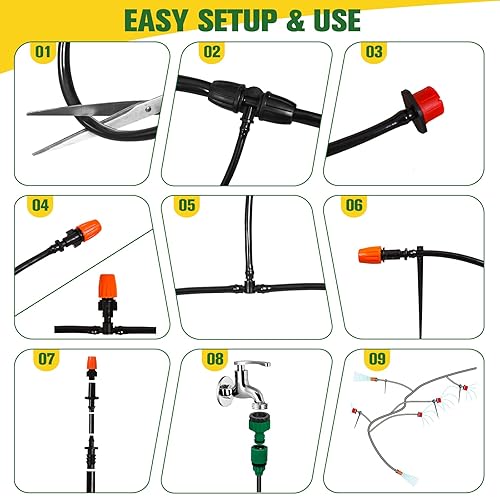 EASY SETUP & USE

01

02

03

04

05

06

07

08

09