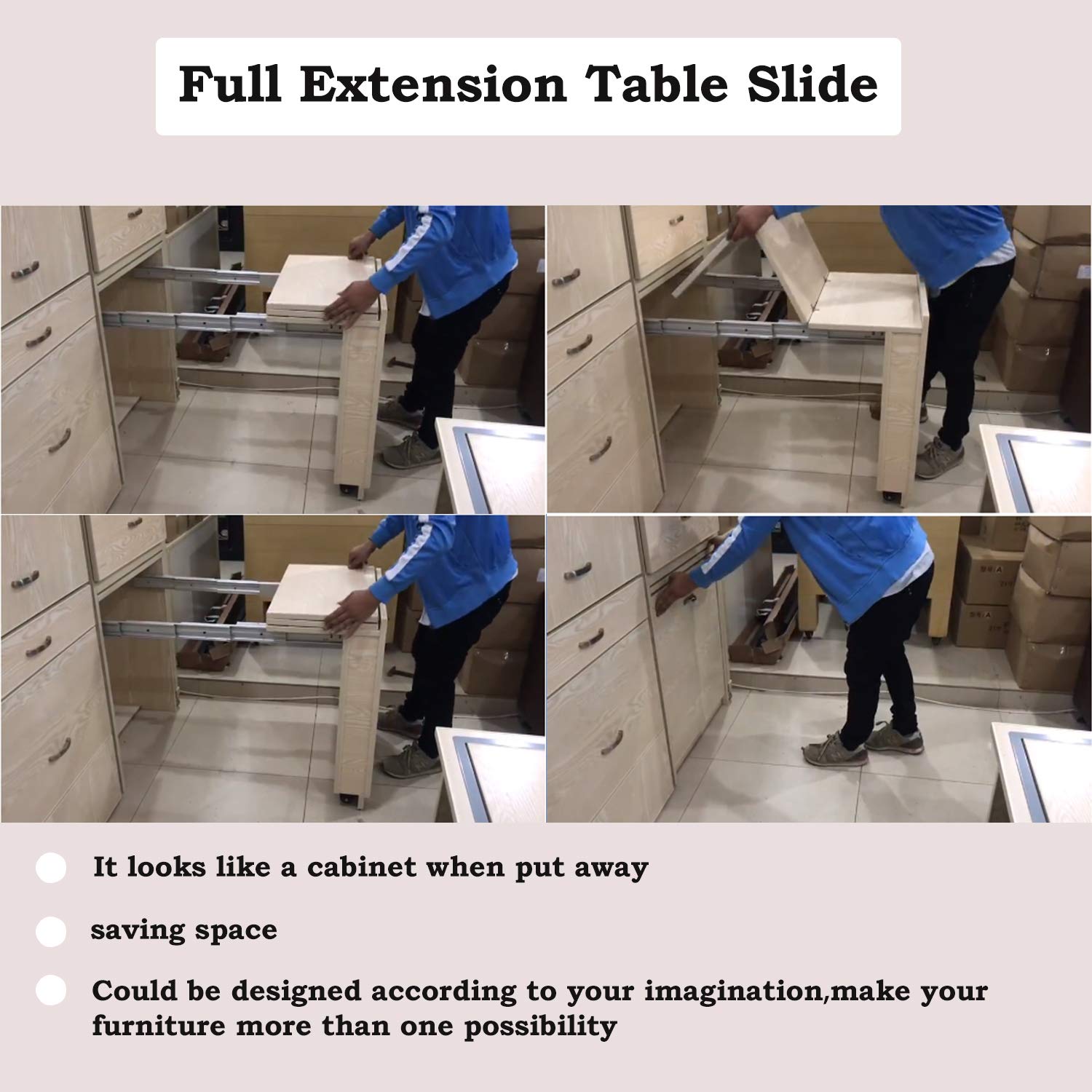 Full Extension Table Slide

It looks like a cabinet when put away

saving space

Could be designed according to your imagination,make your furniture more than one possibility