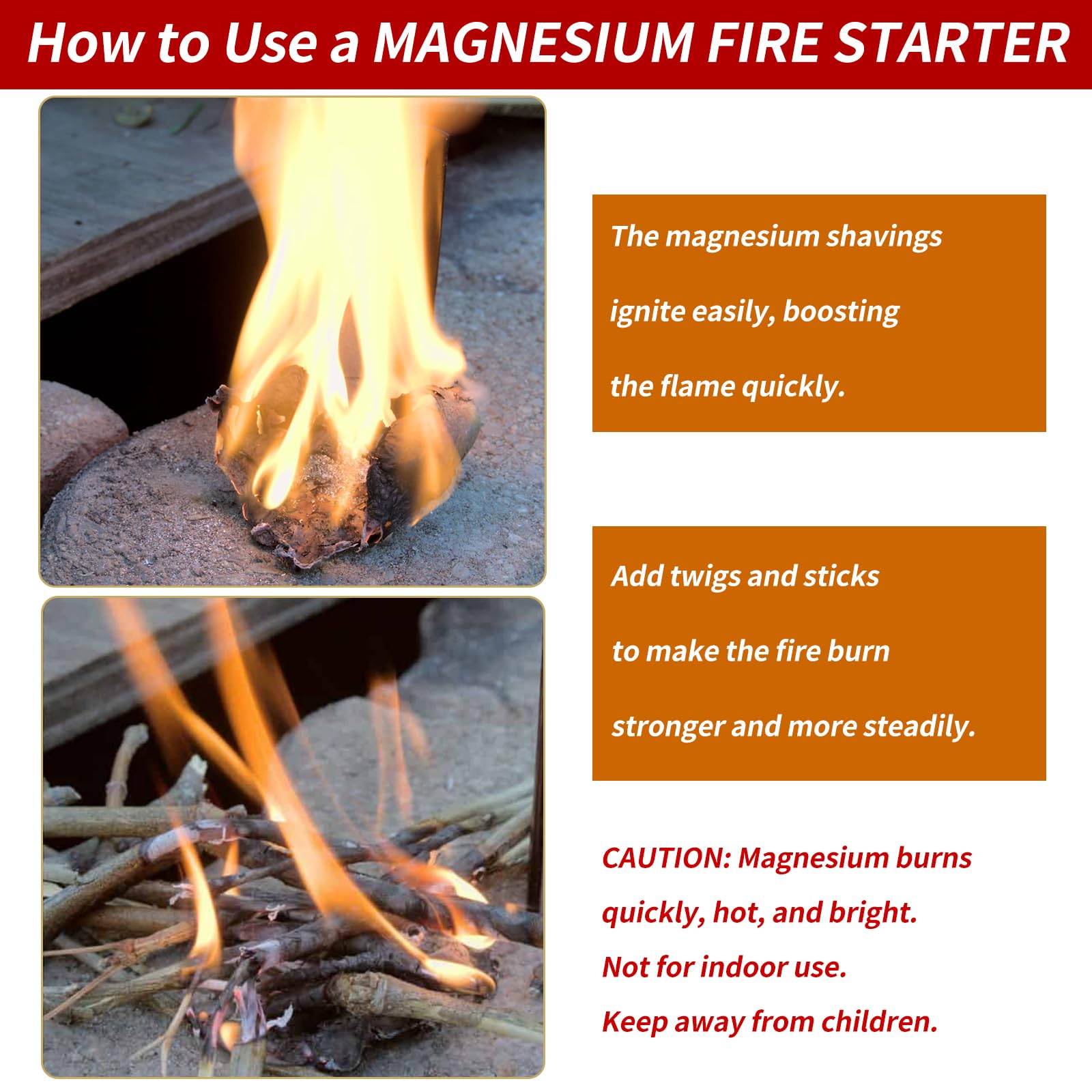 How to Use a MAGNESIUM FIRE STARTER

The magnesium shavings ignite easily, boosting the flame quickly.

Add twigs and sticks to make the fire burn stronger and more steadily.

CAUTION: Magnesium burns quickly, hot, and bright.
Not for indoor use.
Keep away from children.