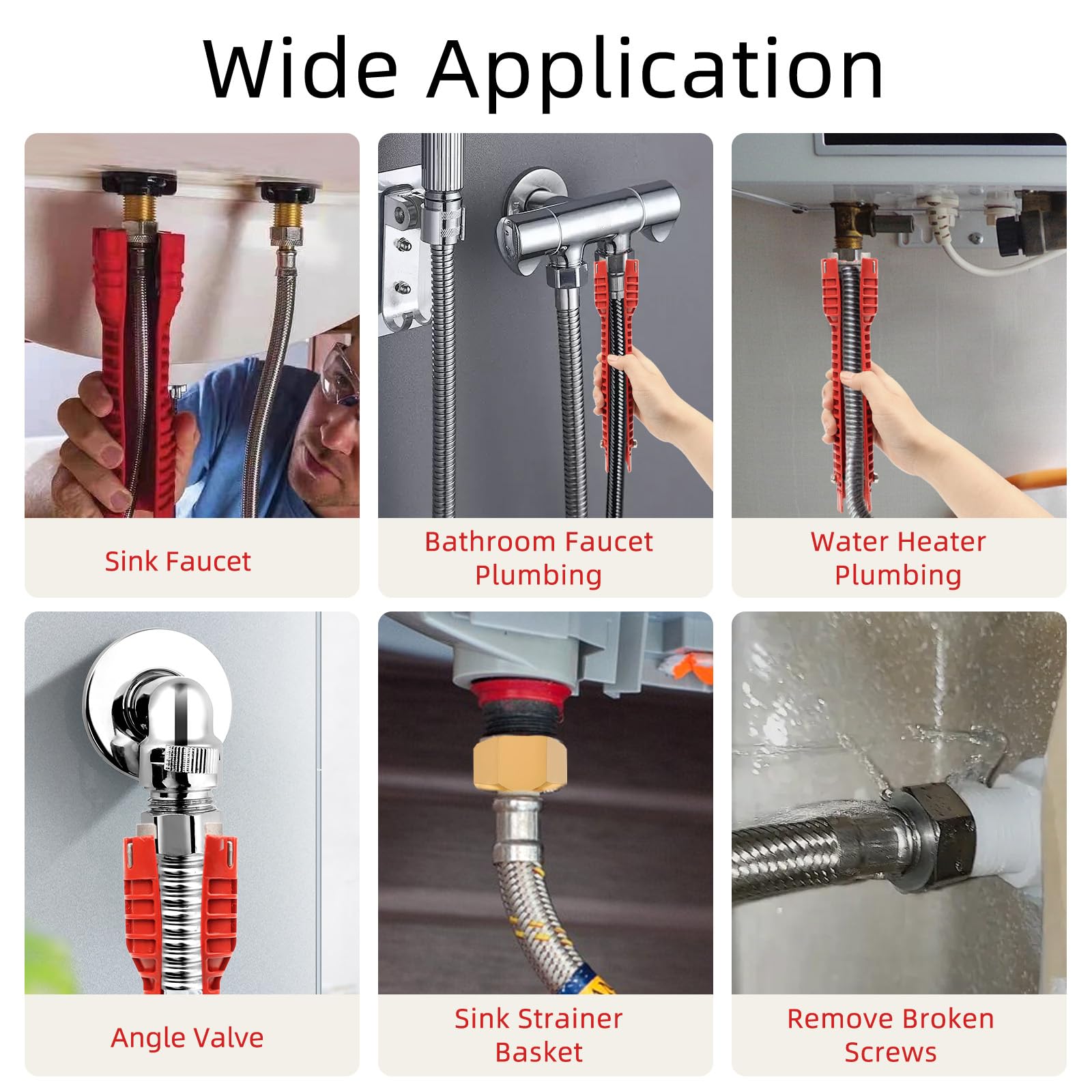 Wide Application

Sink Faucet

Bathroom Faucet Plumbing

Water Heater Plumbing

Angle Valve

Sink Strainer Basket

Remove Broken Screws