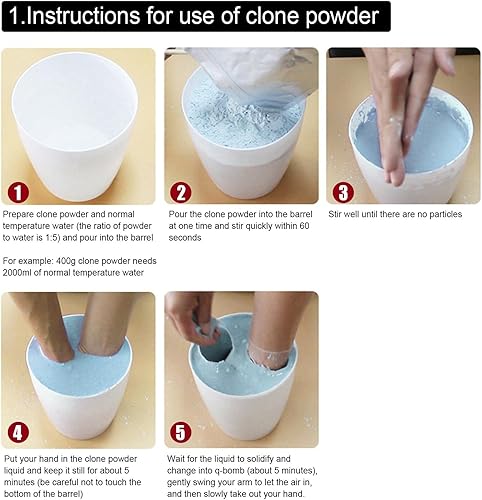 1.Instructions for use of clone powder

1

Prepare clone powder and normal temperature water (the ratio of powder to water is 1:5) and pour into the barrel

For example: 400g clone powder needs 2000ml of normal temperature water

2

Pour the clone powder into the barrel at one time and stir quickly within 60 seconds

3

Stir well until there are no particles

4

Put your hand in the clone powder liquid and keep it still for about 5 minutes (be careful not to touch the bottom of the barrel)

5

Wait for the liquid to solidify and change into q-bomb (about 5 minutes), gently swing your arm to let the air in, and then slowly take out your hand.