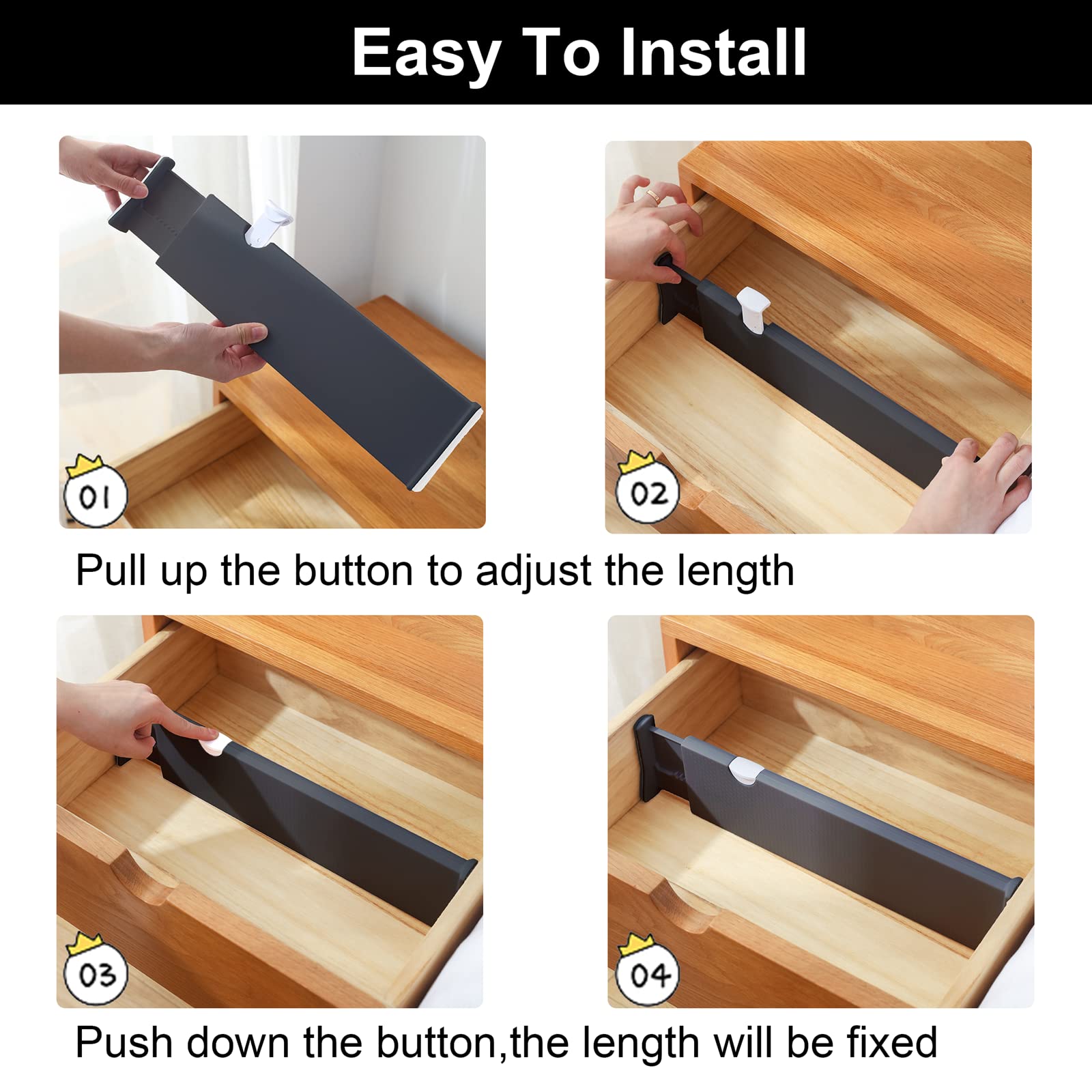 Easy To Install

01

02

Pull up the button to adjust the length

03

04

Push down the button,the length will be fixed