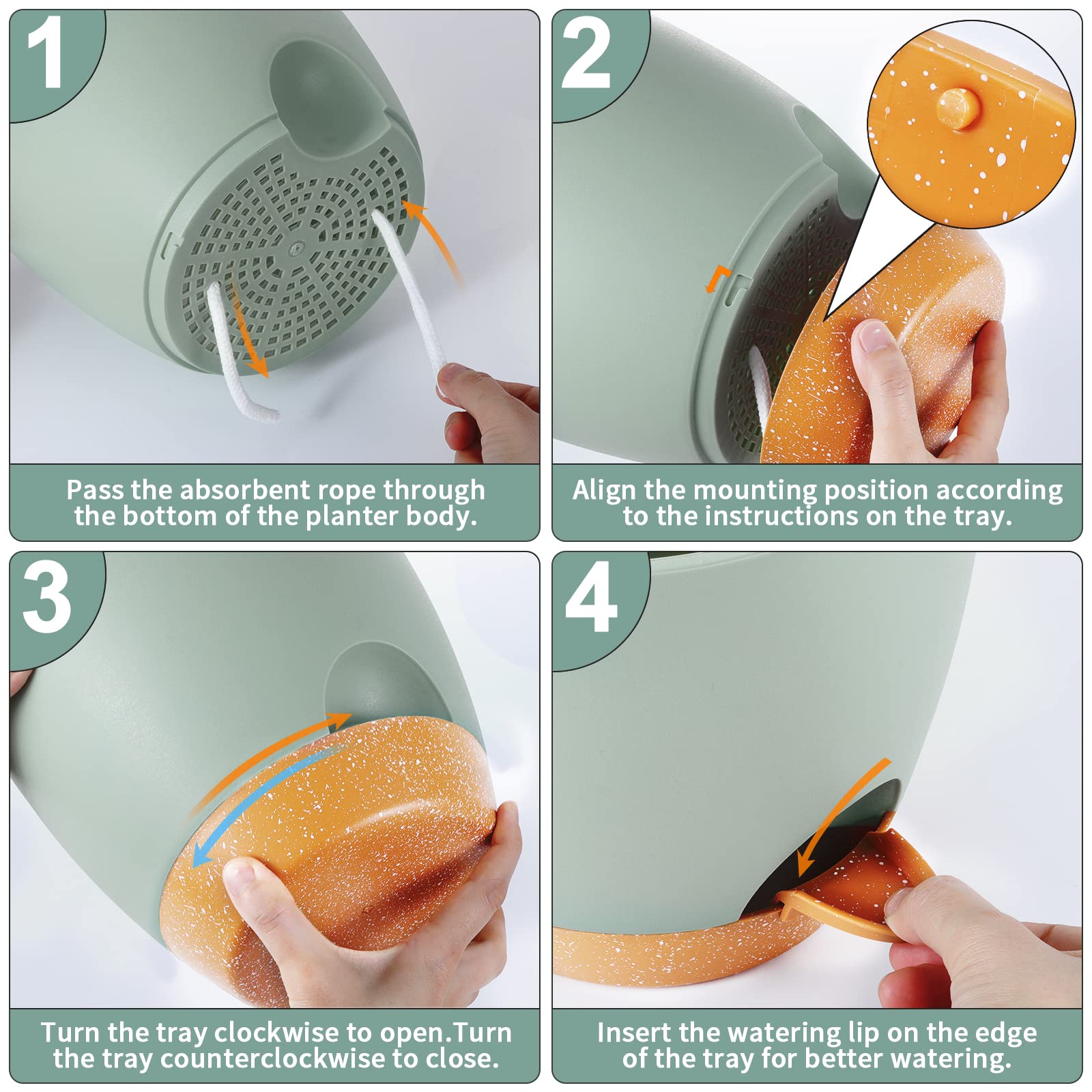 1

Pass the absorbent rope through the bottom of the planter body.

2

Align the mounting position according to the instructions on the tray.

3

Turn the tray clockwise to open.Turn the tray counterclockwise to close.

4

Insert the watering lip on the edge of the tray for better watering.