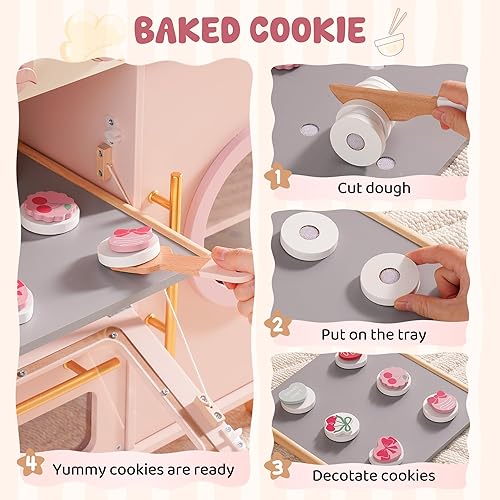 BAKED COOKIE

1 Cut dough

2 Put on the tray

3 Decotate cookies

4 Yummy cookies are ready