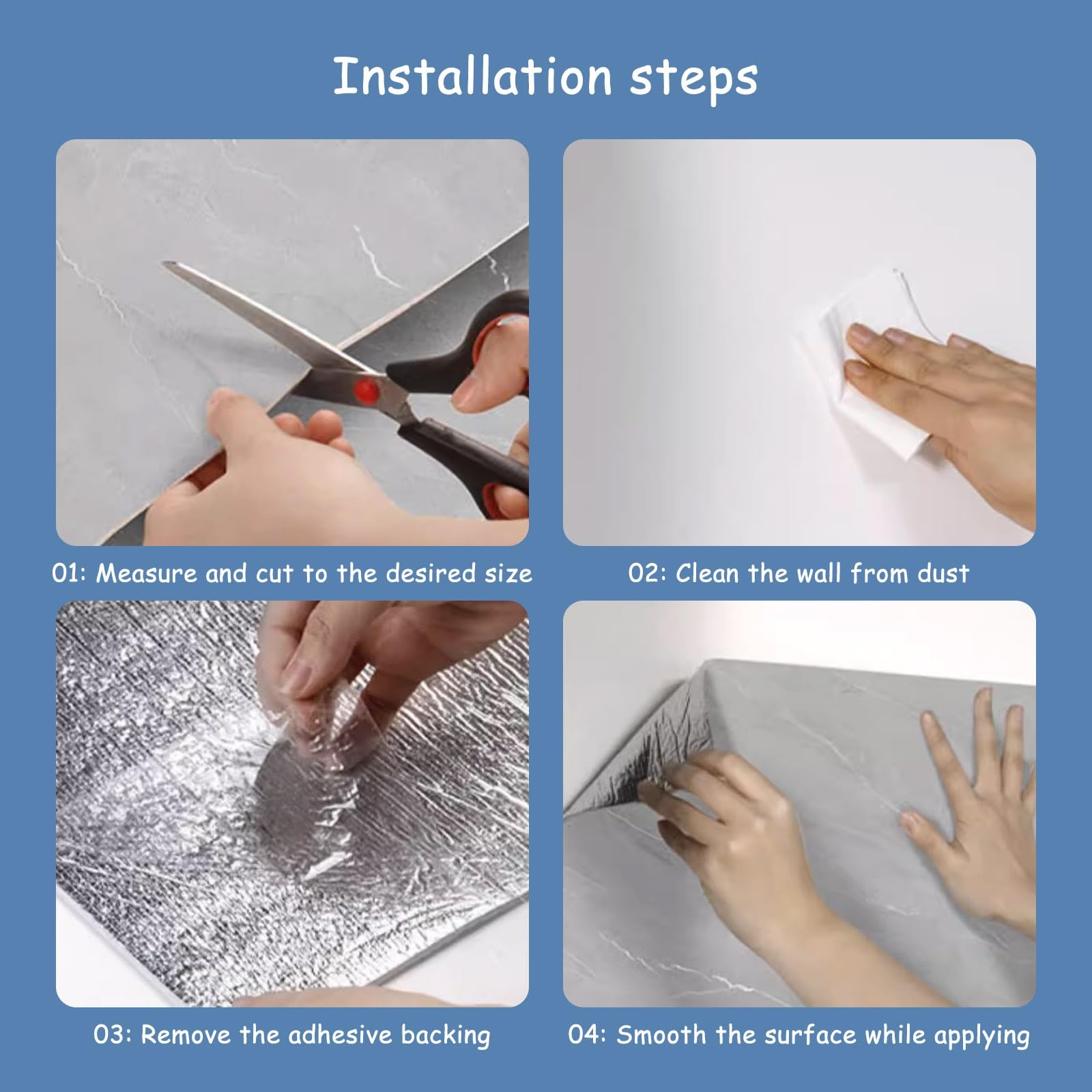 Installation steps

01: Measure and cut to the desired size

02: Clean the wall from dust

03: Remove the adhesive backing

04: Smooth the surface while applying