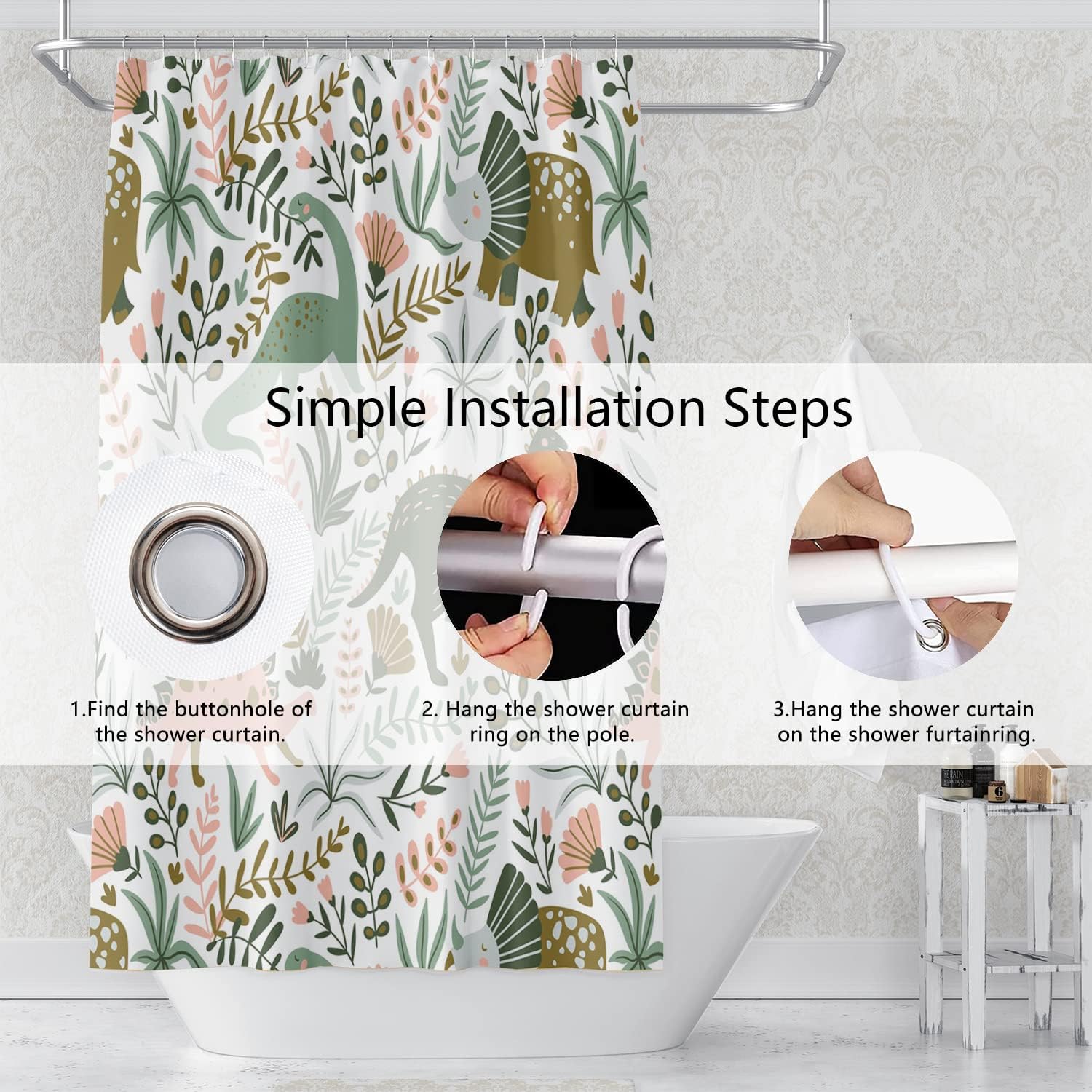 Simple Installation Steps

1.Find the buttonhole of the shower curtain.

2. Hang the shower curtain ring on the pole.

3.Hang the shower curtain on the shower furtainring.