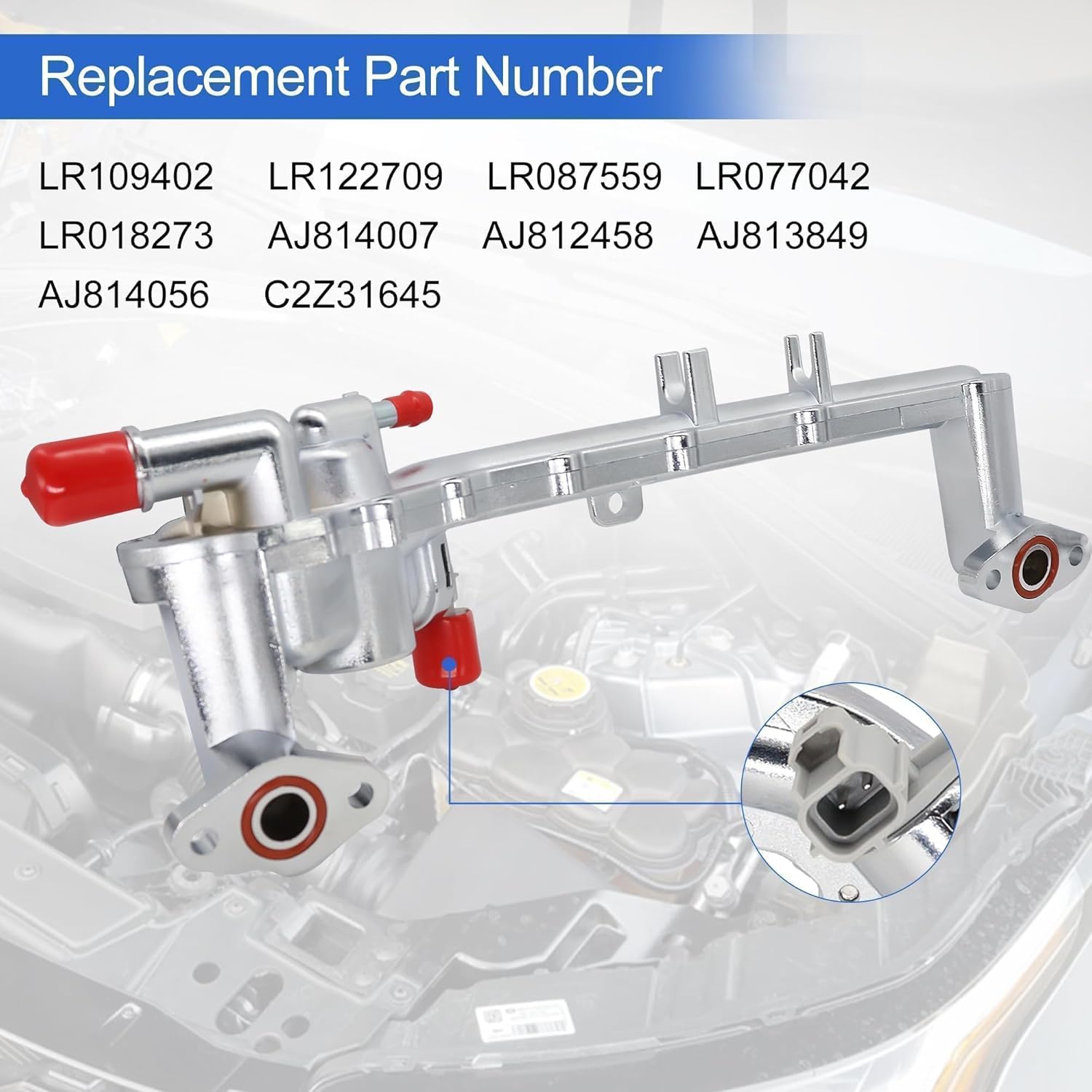 Replacement Part Number

LR109402 LR122709 LR087559 LR077042
LR018273 AJ814007 AJ812458 AJ813849
AJ814056 C2Z31645