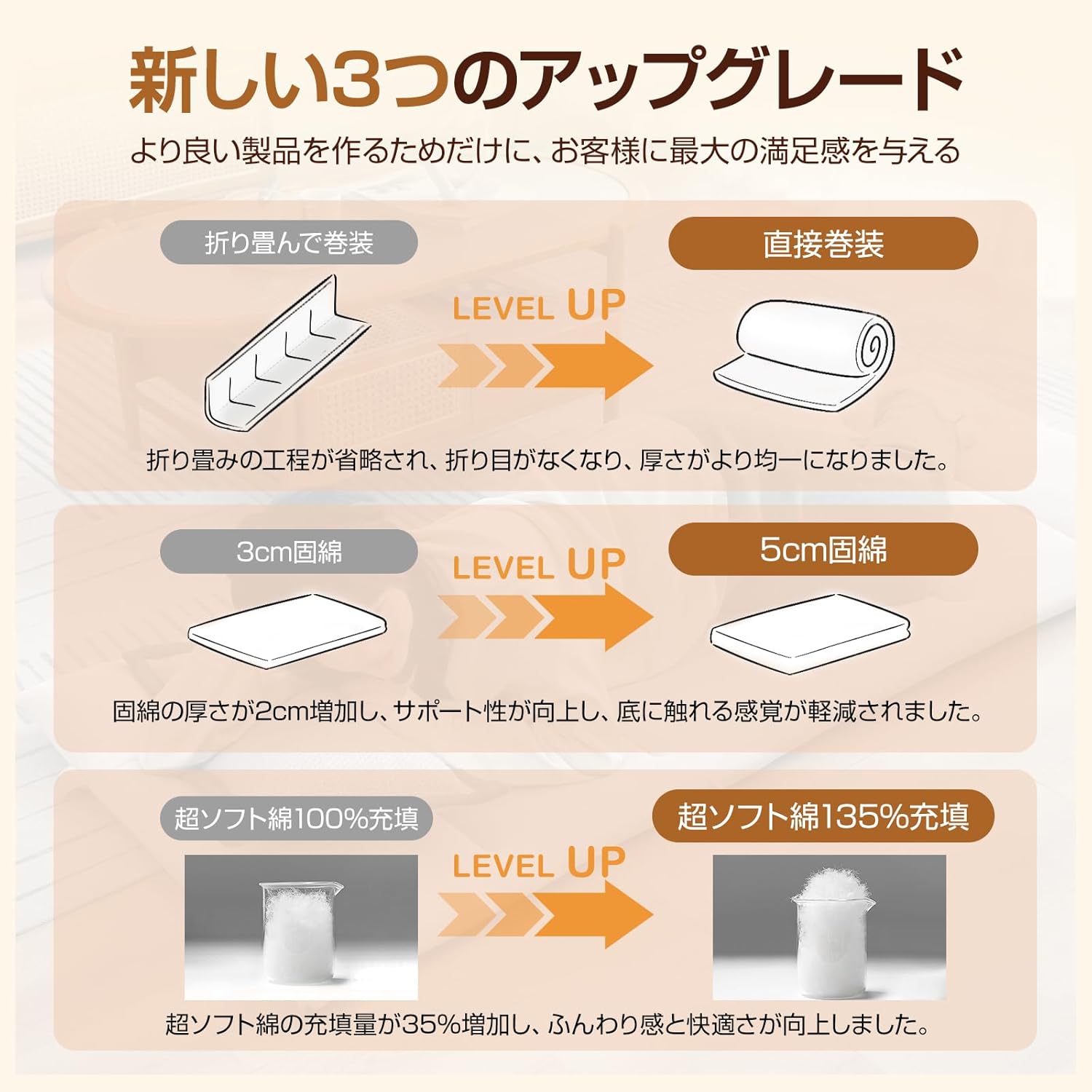 新しい3つのアップグレード

より良い製品を作るためだけに、お客様に最大の満足感を与える

折り畳んで巻装

LEVEL UP

直接巻装

折り畳みの工程が省略され、折り目がなくなり、厚さがより均一になりました。

3cm固綿

LEVEL UP

5cm固綿

固綿の厚さが2cm増加し、サポート性が向上し、底に触れる感覚が軽減されました。

超ソフト綿100%充填

LEVEL UP

超ソフト綿135%充填

超ソフト綿の充填量が35%増加し、ふんわり感と快適さが向上しました。