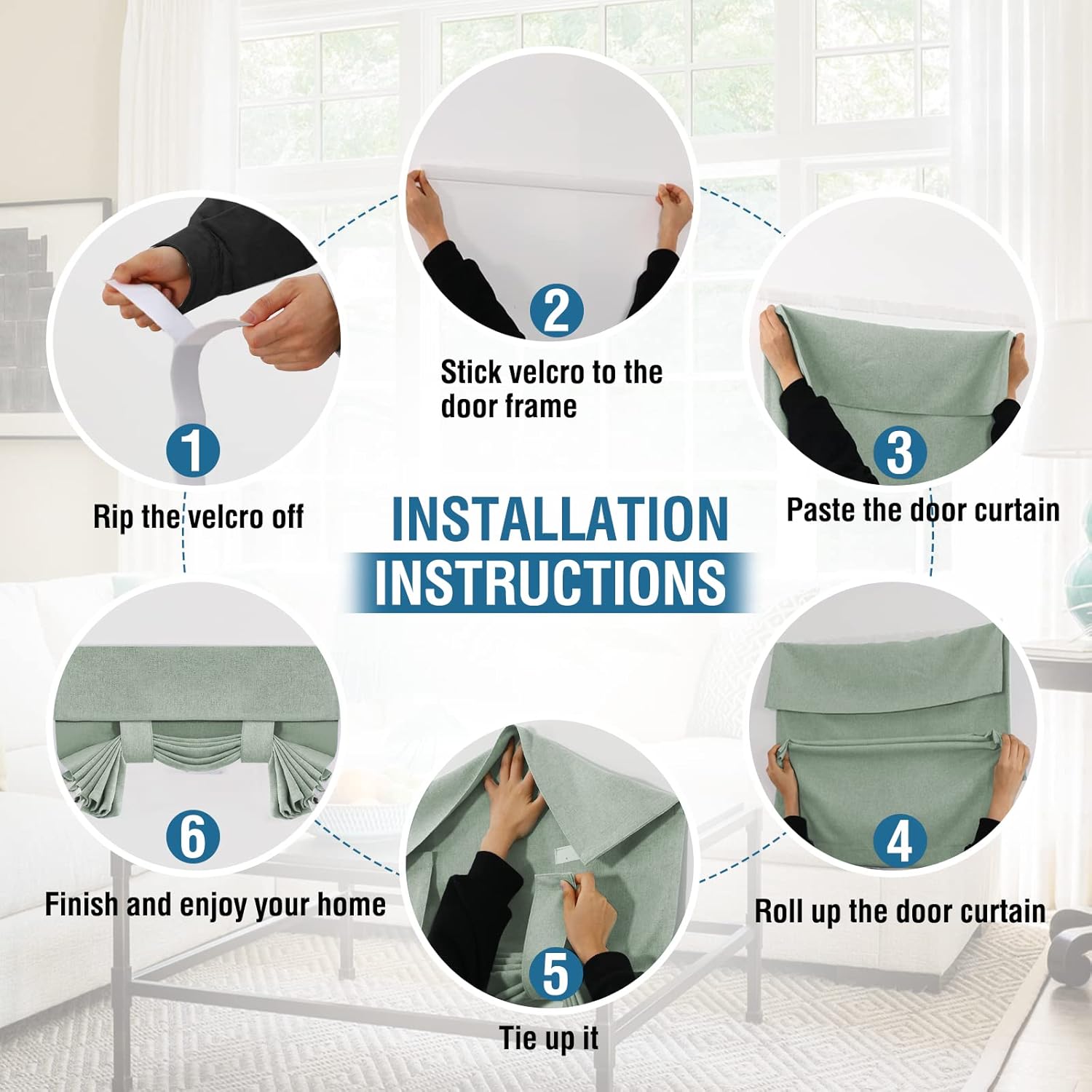 INSTALLATION
INSTRUCTIONS

1
Rip the velcro off

2
Stick velcro to the door frame

3
Paste the door curtain

4
Roll up the door curtain

5
Tie up it

6
Finish and enjoy your home