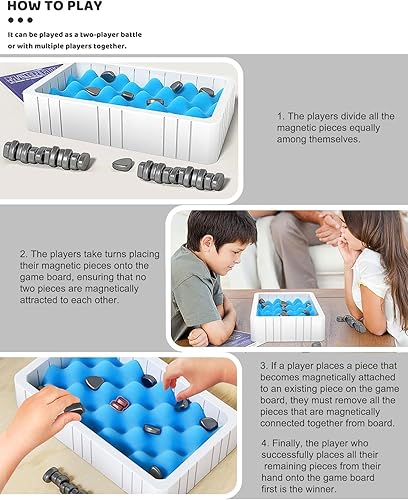 HOW TO PLAY

It can be played as a two-player battle or with multiple players together.

1. The players divide all the magnetic pieces equally among themselves.

2. The players take turns placing their magnetic pieces onto the game board, ensuring that no two pieces are magnetically attracted to each other.

3. If a player places a piece that becomes magnetically attached to an existing piece on the game board, they must remove all the pieces that are magnetically connected together from board.

4. Finally, the player who successfully places all their remaining pieces from their hand onto the game board first is the winner.