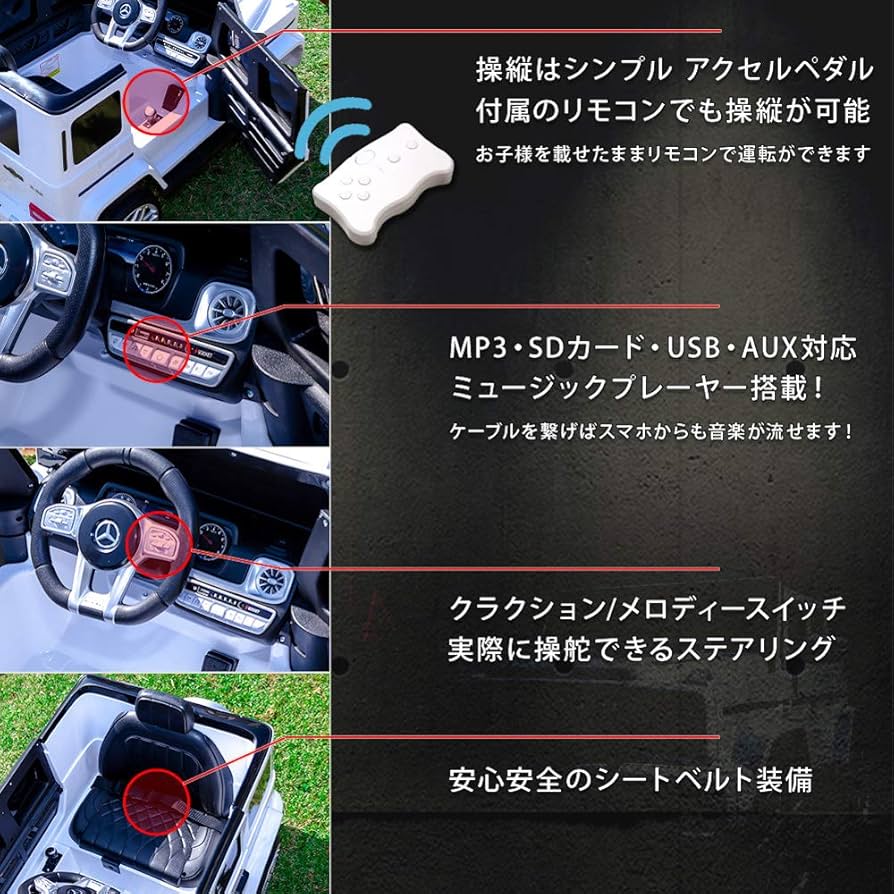 操縦はシンプル アクセルペダル
付属のリモコンでも操縦が可能
お子様を載せたままリモコンで運転ができます

MP3・SDカード・USB・AUX対応
ミュージックプレーヤー搭載！
ケーブルを繋げばスマホからも音楽が流せます！

クラクション/メロディースイッチ
実際に操舵できるステアリング

安心安全のシートベルト装備