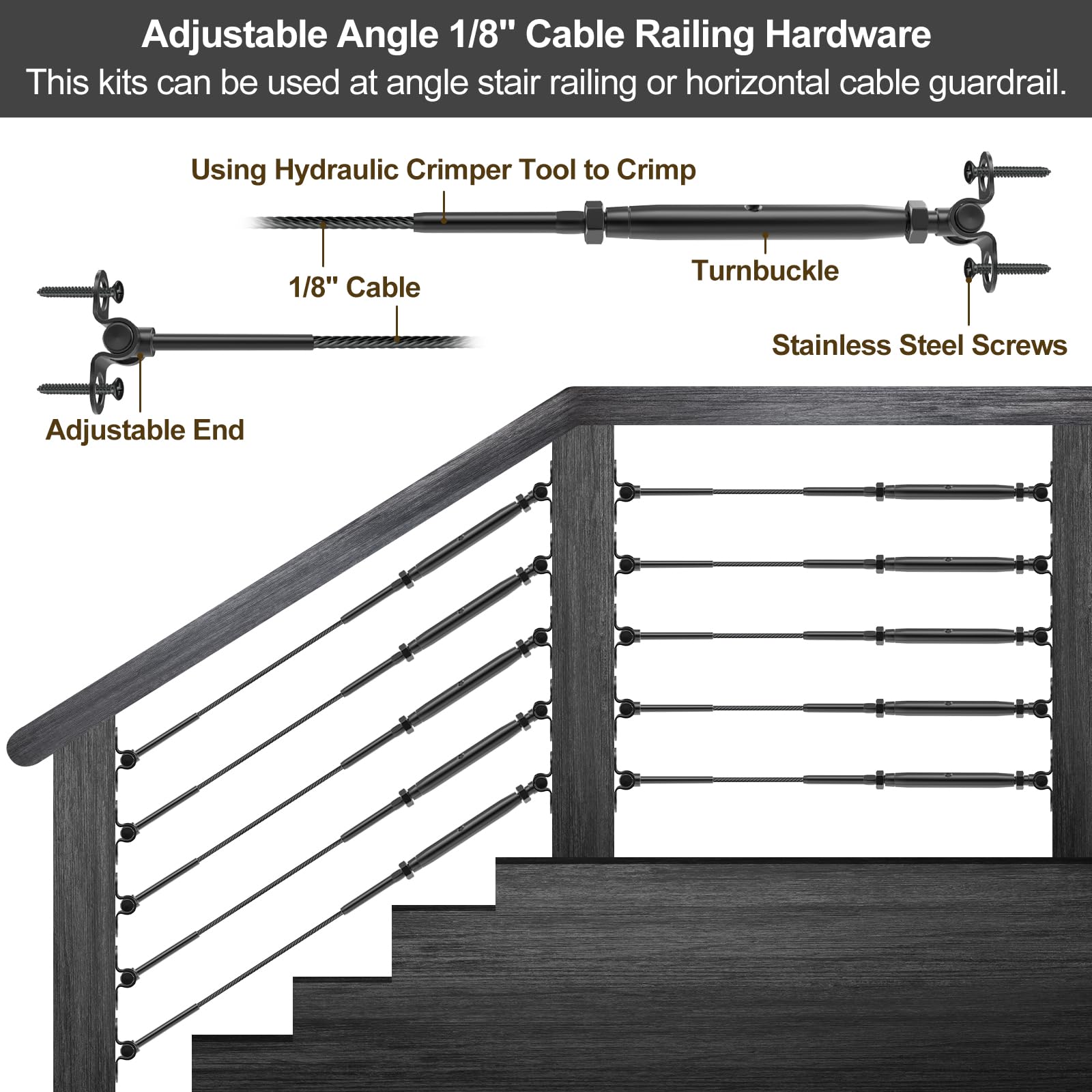 Adjustable Angle 1/8" Cable Railing Hardware
This kits can be used at angle stair railing or horizontal cable guardrail.

Using Hydraulic Crimper Tool to Crimp

1/8" Cable

Turnbuckle

Stainless Steel Screws

Adjustable End