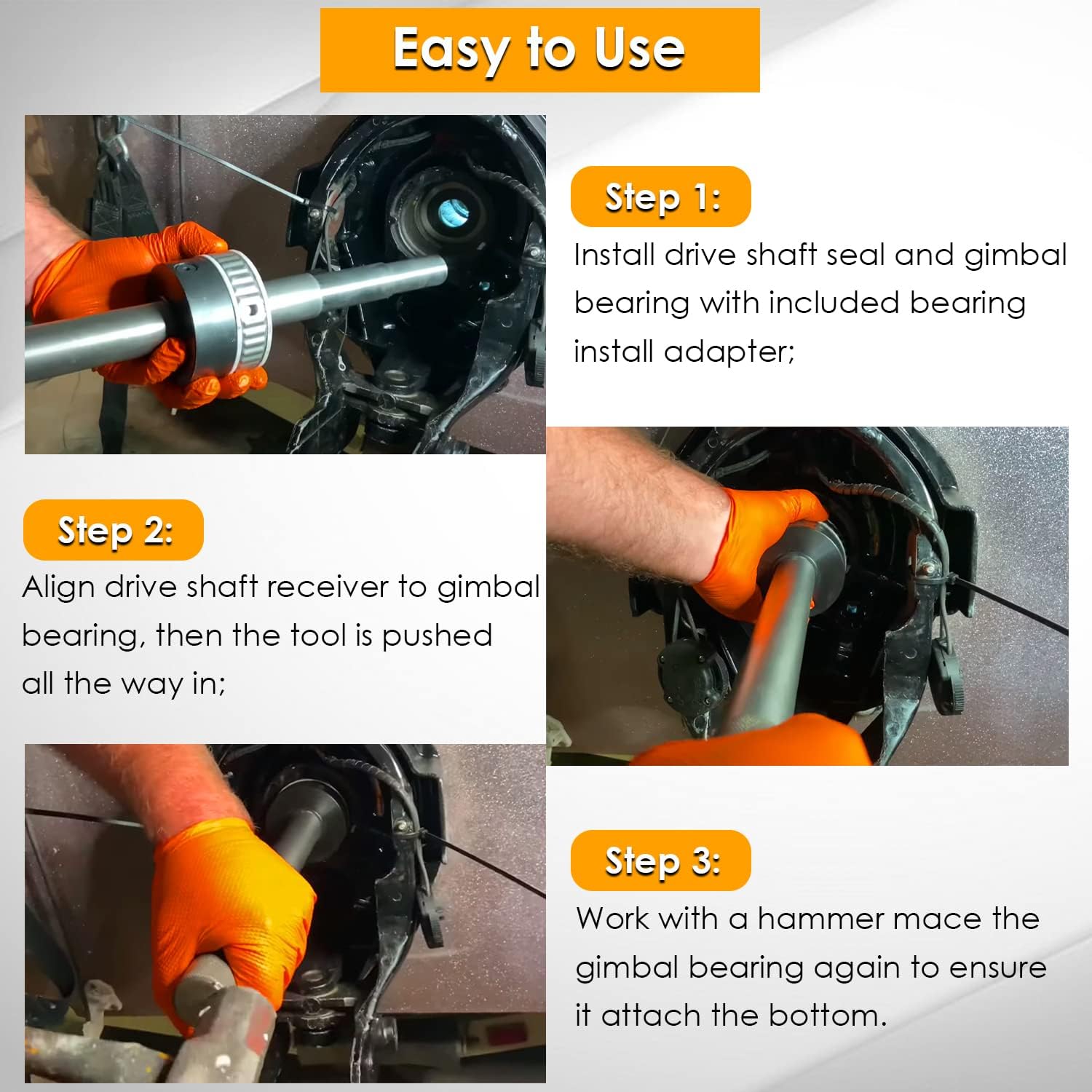 Easy to Use

Step 1:

Install drive shaft seal and gimbal bearing with included bearing install adapter;

Step 2:

Align drive shaft receiver to gimbal bearing, then the tool is pushed all the way in;

Step 3:

Work with a hammer mace the gimbal bearing again to ensure it attach the bottom.