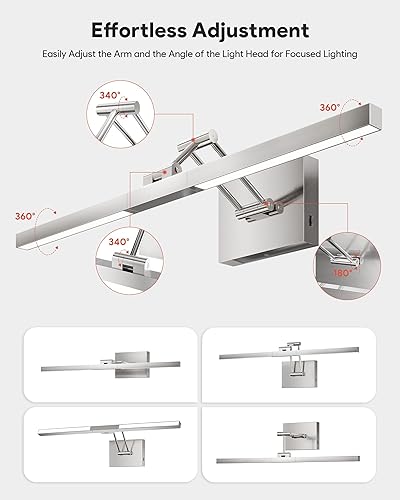 Effortless Adjustment

Easily Adjust the Arm and the Angle of the Light Head for Focused Lighting

340°

360°

360°

340°

180°