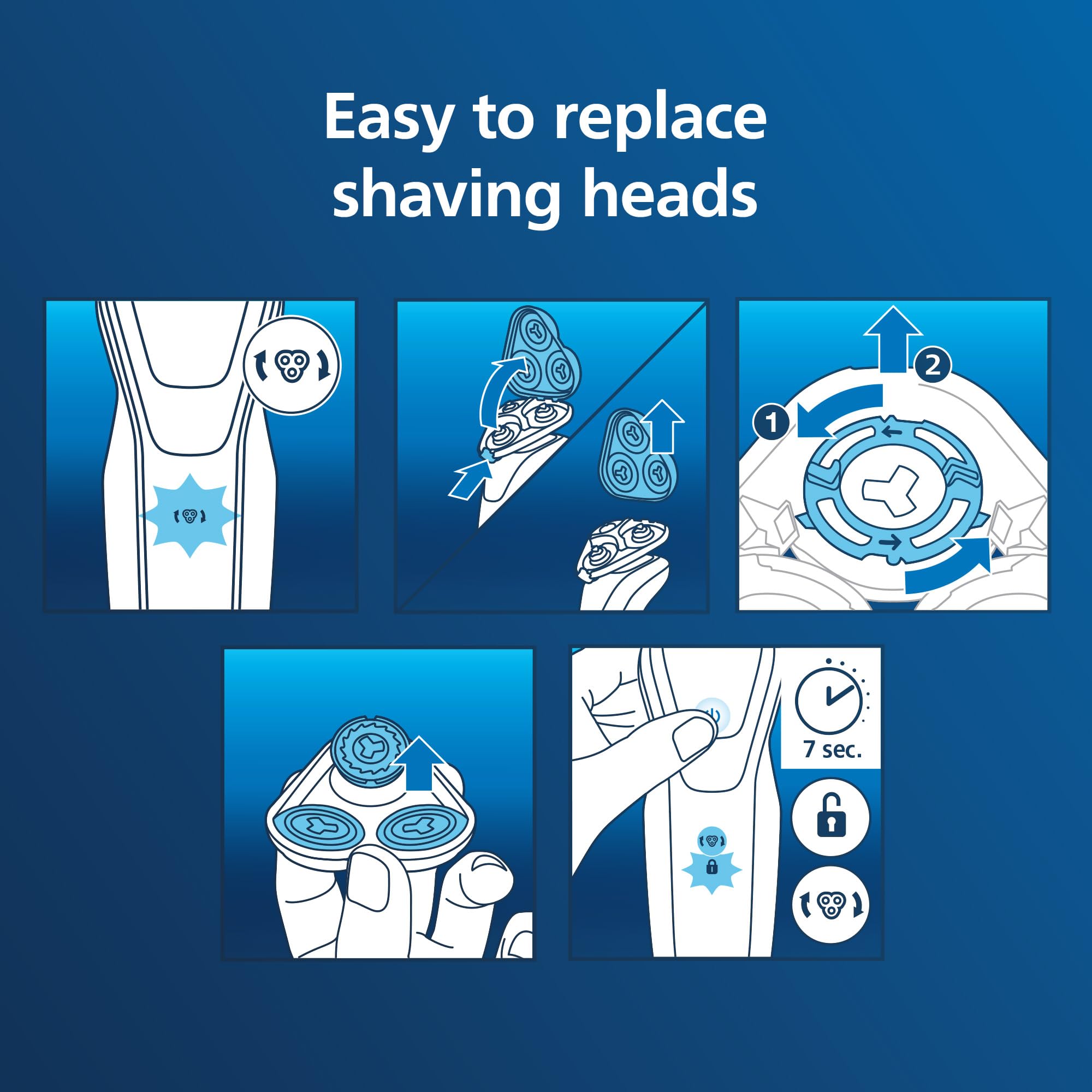 Easy to replace shaving heads

2

1

7 sec.