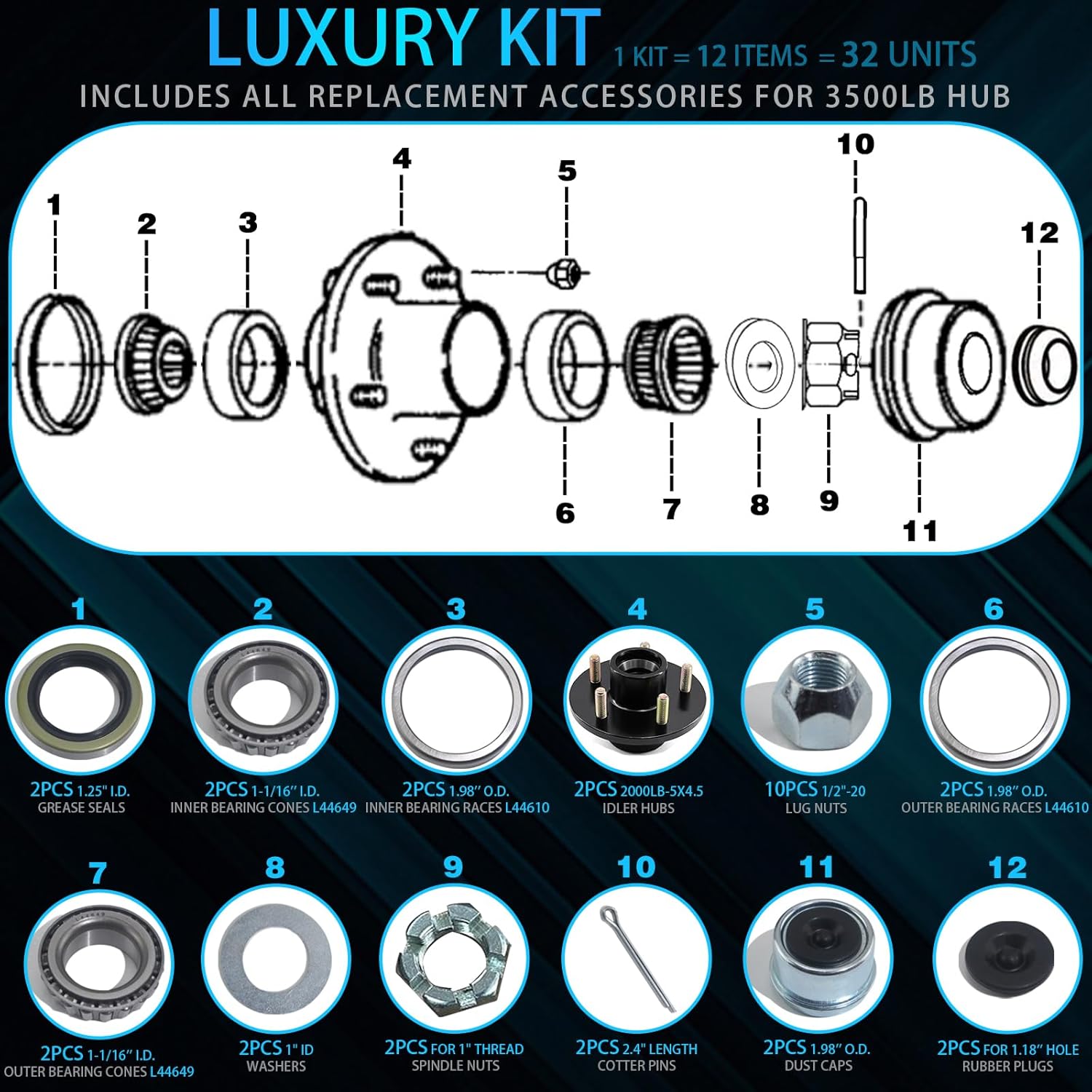 LUXURY KIT 1 KIT = 12 ITEMS = 32 UNITS
INCLUDES ALL REPLACEMENT ACCESSORIES FOR 3500LB HUB

1
2
3
4
5
10
12
6
7
8
9
11

1
2PCS 1.25" I.D.
GREASE SEALS

2
2PCS 1-1/16" I.D.
INNER BEARING CONES L44649

3
2PCS 1.98" O.D.
INNER BEARING RACES L44610

4
2PCS 2000LB-5X4.5
IDLER HUBS

5
10PCS 1/2"-20
LUG NUTS

6
2PCS 1.98" O.D.
OUTER BEARING RACES L44610

7
2PCS 1-1/16" I.D.
OUTER BEARING CONES L44649

8
2PCS 1" ID
WASHERS

9
2PCS FOR 1" THREAD
SPINDLE NUTS

10
2PCS 2.4" LENGTH
COTTER PINS

11
2PCS 1.98" O.D.
DUST CAPS

12
2PCS FOR 1.18" HOLE
RUBBER PLUGS