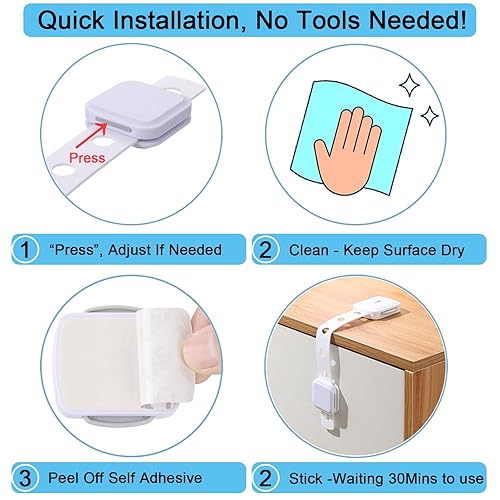 Quick Installation, No Tools Needed!

Press

1 "Press", Adjust If Needed

2 Clean - Keep Surface Dry

3 Peel Off Self Adhesive

2 Stick -Waiting 30Mins to use