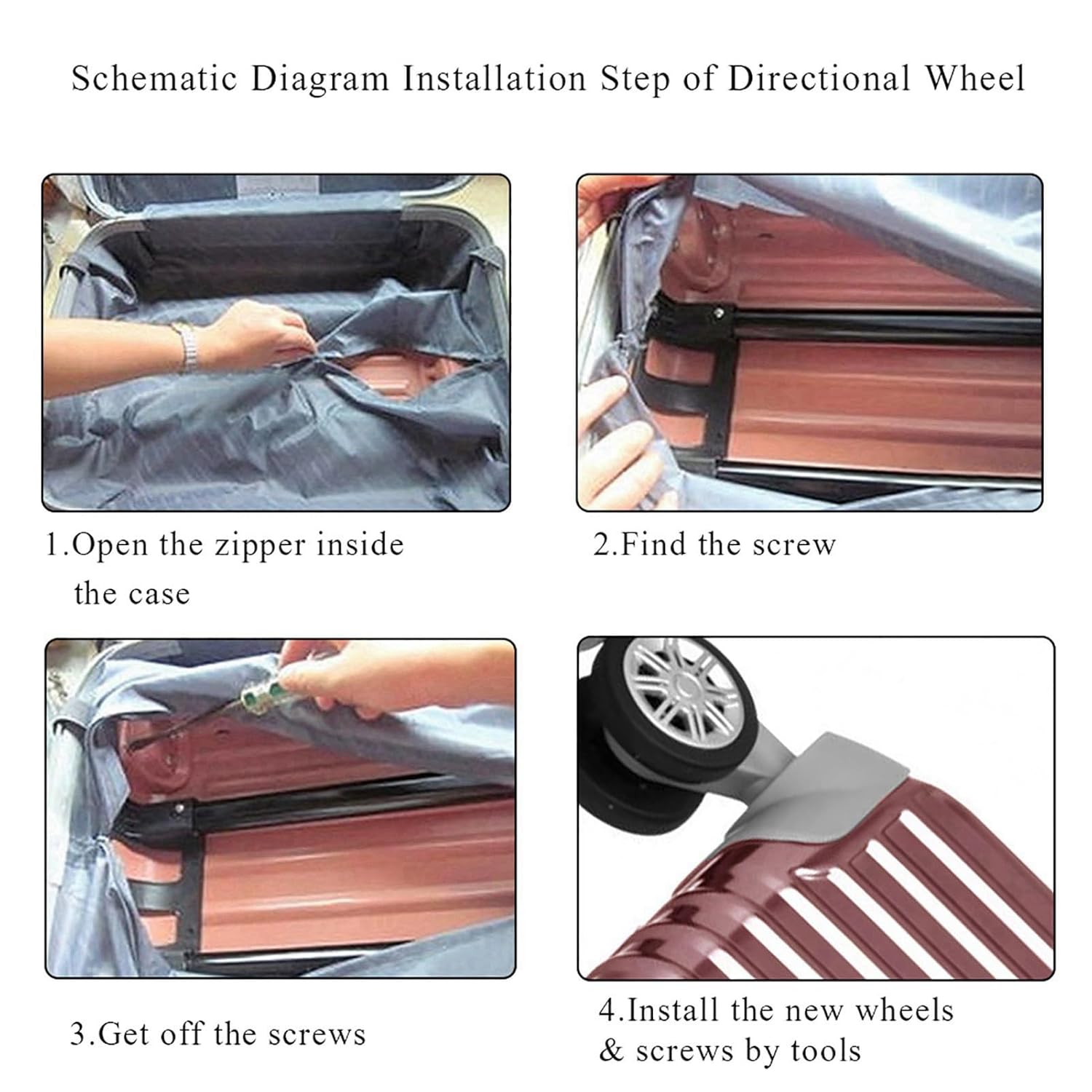 Schematic Diagram Installation Step of Directional Wheel

1.Open the zipper inside the case

2.Find the screw

3.Get off the screws

4.Install the new wheels & screws by tools