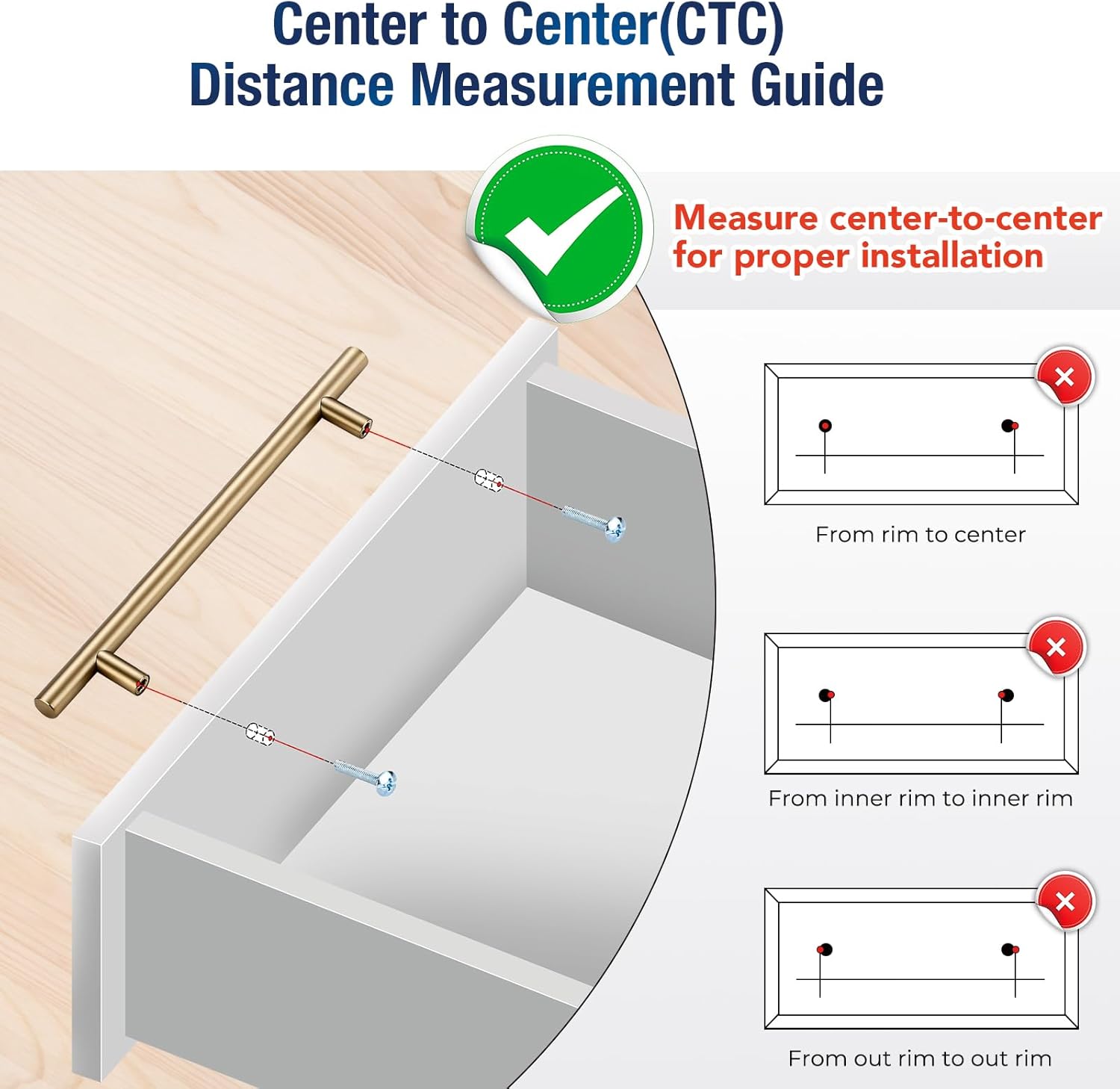 Center to Center(CTC)
Distance Measurement Guide

Measure center-to-center for proper installation

From rim to center

From inner rim to inner rim

From out rim to out rim