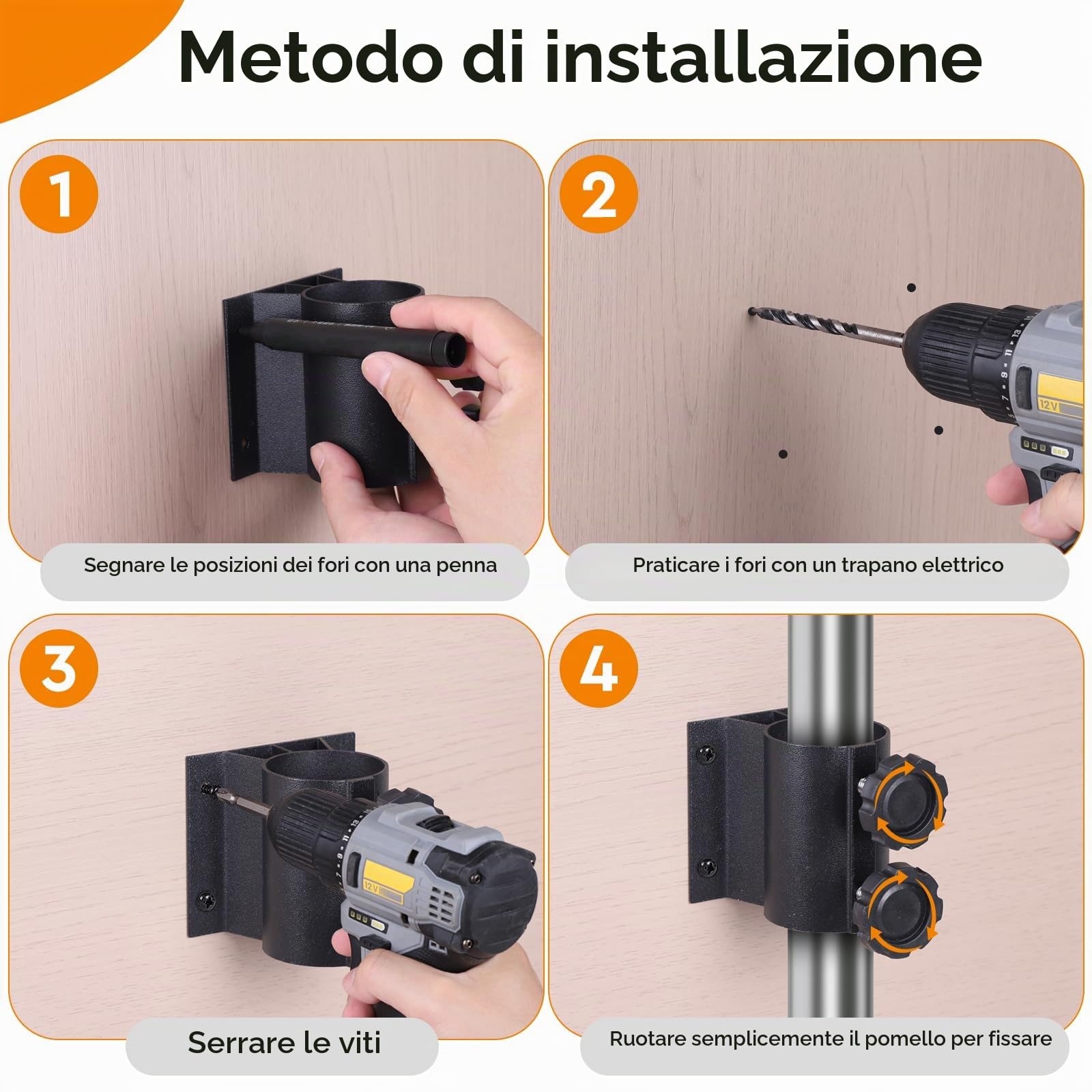 Metodo di installazione

1

Segnare le posizioni dei fori con una penna

2

12V

Praticare i fori con un trapano elettrico

3

12V

Serrare le viti

4

Ruotare semplicemente il pomello per fissare